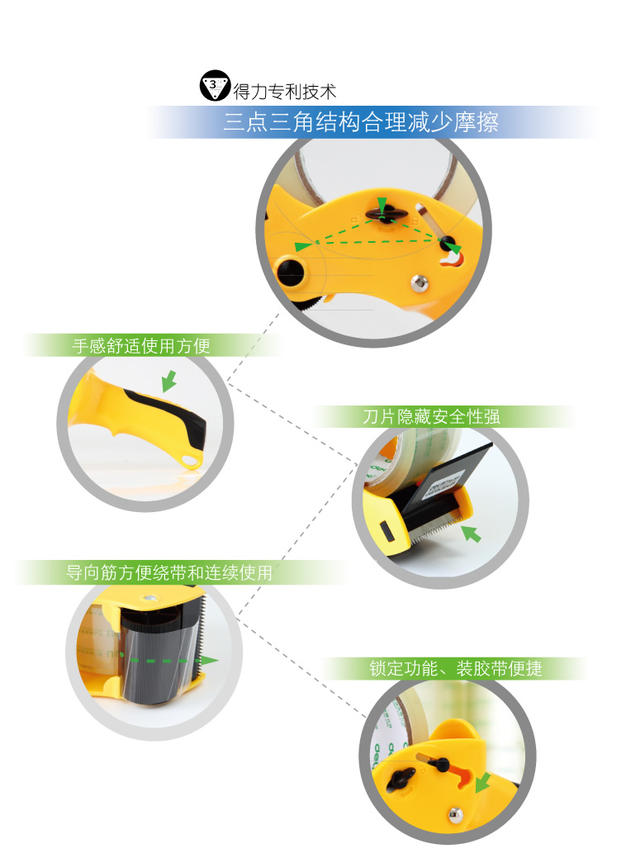 3 得力专利技术

三点三角结构合理减少摩擦

手感舒适使用方便

刀片隐藏安全性强

导向筋方便绕带和连续使用

锁定功能、装胶带便捷