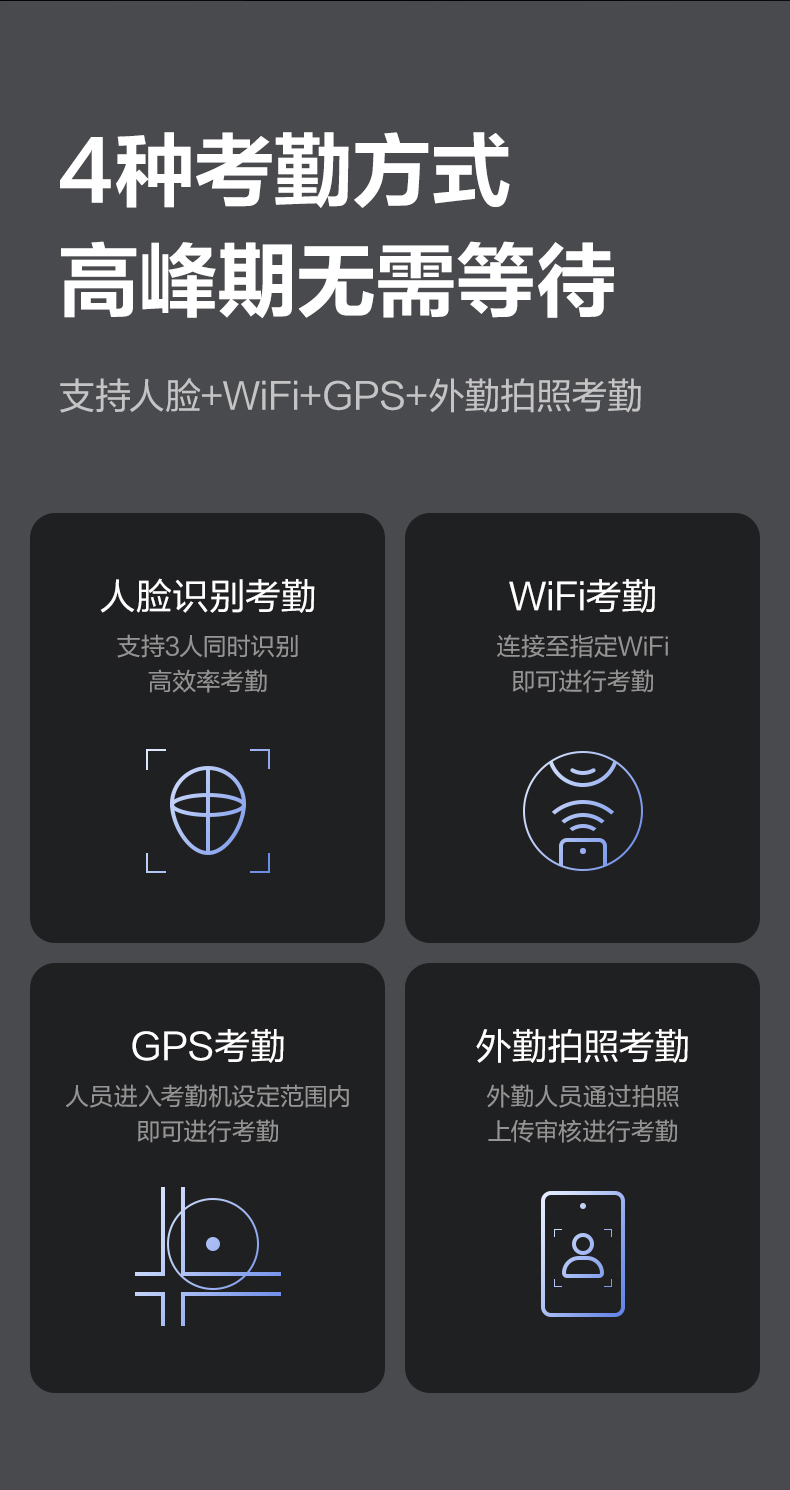 4种考勤方式
高峰期无需等待

支持人脸+WiFi+GPS+外勤拍照考勤

人脸识别考勤
支持3人同时识别
高效率考勤

WiFi考勤
连接至指定WiFi
即可进行考勤

GPS考勤
人员进入考勤机设定范围内
即可进行考勤

外勤拍照考勤
外勤人员通过拍照
上传审核进行考勤