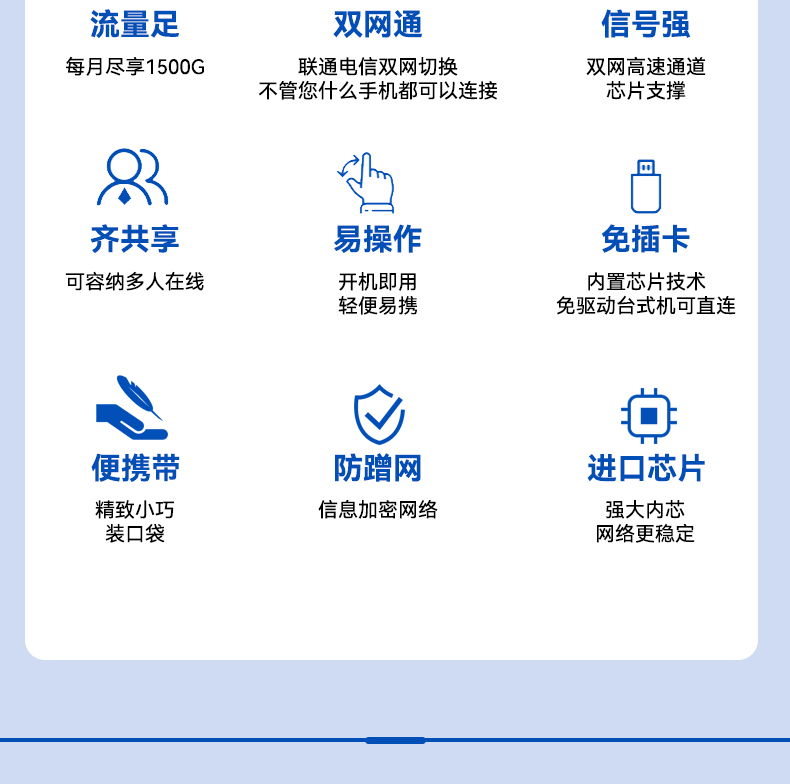 流量足

每月尽享1500G

双网通

联通电信双网切换
不管您什么手机都可以连接

信号强

双网高速通道
芯片支撑

齐共享

可容纳多人在线

易操作

开机即用
轻便易携

免插卡

内置芯片技术
免驱动台式机可直连

便携带

精致小巧
装口袋

防蹭网

信息加密网络

进口芯片

强大内芯
网络更稳定