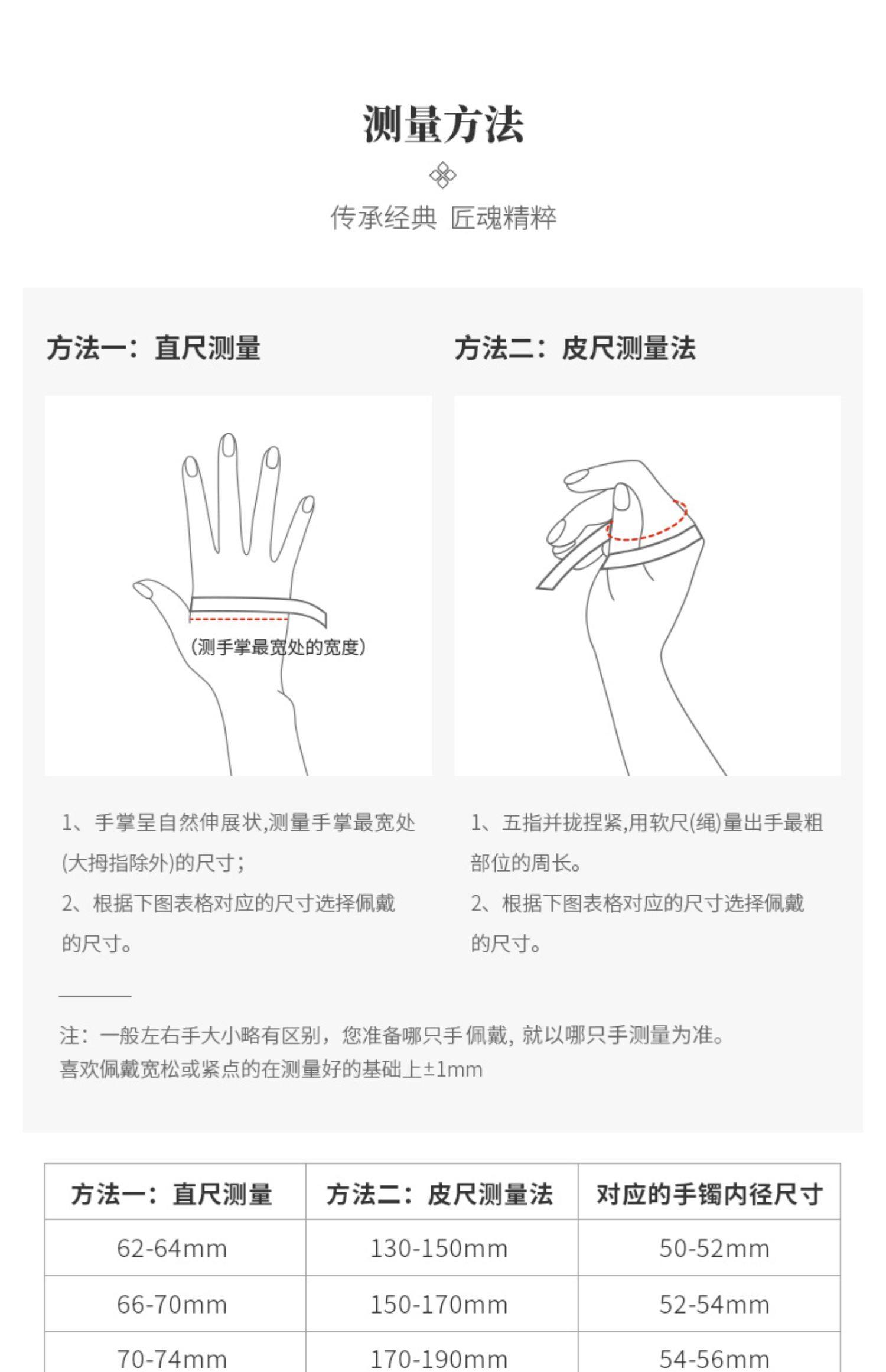 测量方法

传承经典 匠魂精粹

方法一：直尺测量

（测手掌最宽处的宽度）

1、手掌呈自然伸展状,测量手掌最宽处(大拇指除外)的尺寸；

2、根据下图表格对应的尺寸选择佩戴的尺寸。

方法二：皮尺测量法

1、五指并拢捏紧,用软尺(绳)量出手最粗部位的周长。

2、根据下图表格对应的尺寸选择佩戴的尺寸。

注：一般左右手大小略有区别，您准备哪只手佩戴，就以哪只手测量为准。
喜欢佩戴宽松或紧点的在测量好的基础上±1mm

| 方法一：直尺测量 | 方法二：皮尺测量法 | 对应的手镯内径尺寸 |
|---|---|---|
| 62-64mm | 130-150mm | 50-52mm |
| 66-70mm | 150-170mm | 52-54mm |
| 70-74mm | 170-190mm | 54-56mm |