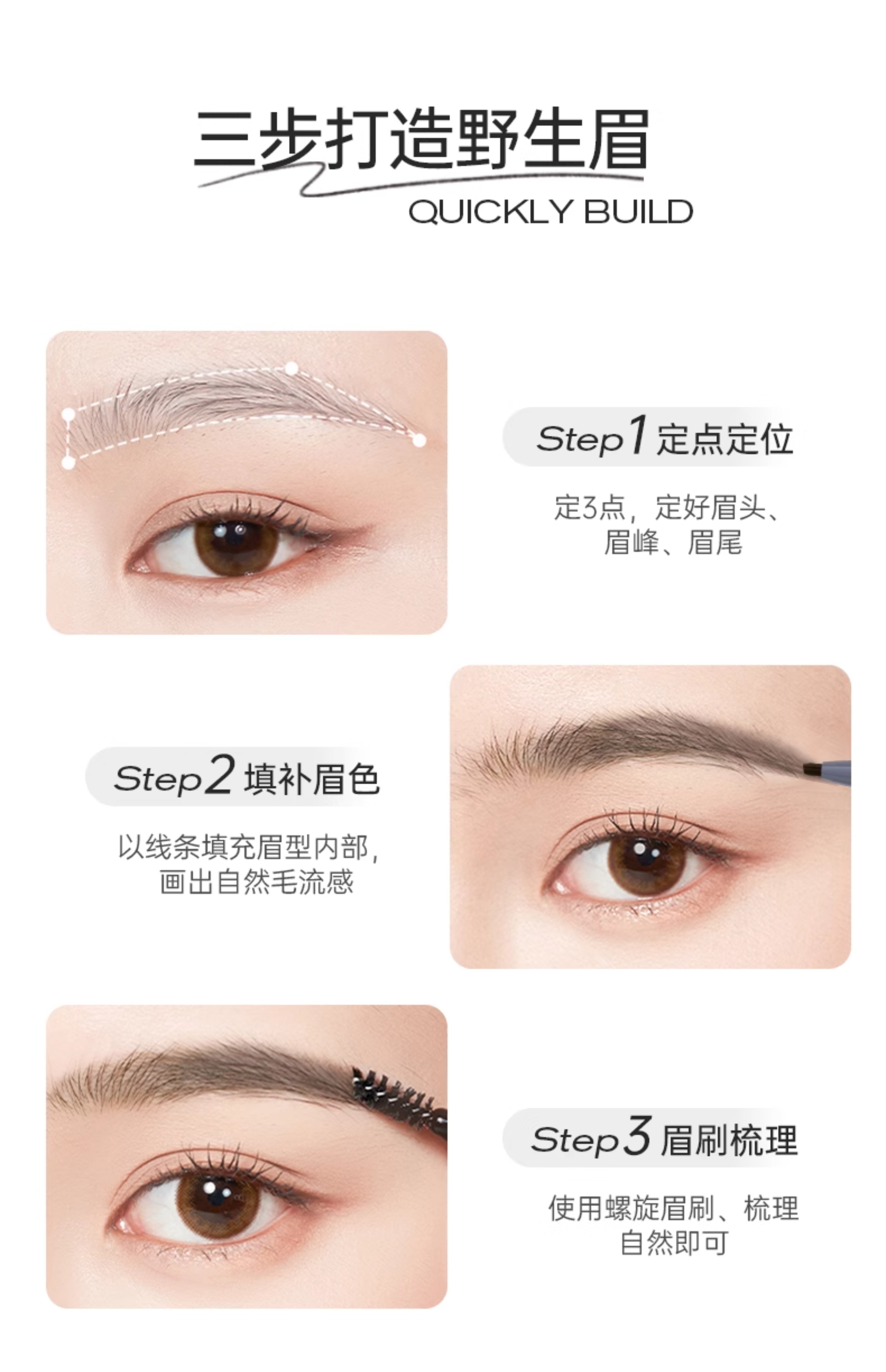 三步打造野生眉
QUICKLY BUILD

Step1 定点定位

定3点，定好眉头、眉峰、眉尾

Step2 填补眉色

以线条填充眉型内部，画出自然毛流感

Step3 眉刷梳理

使用螺旋眉刷、梳理自然即可