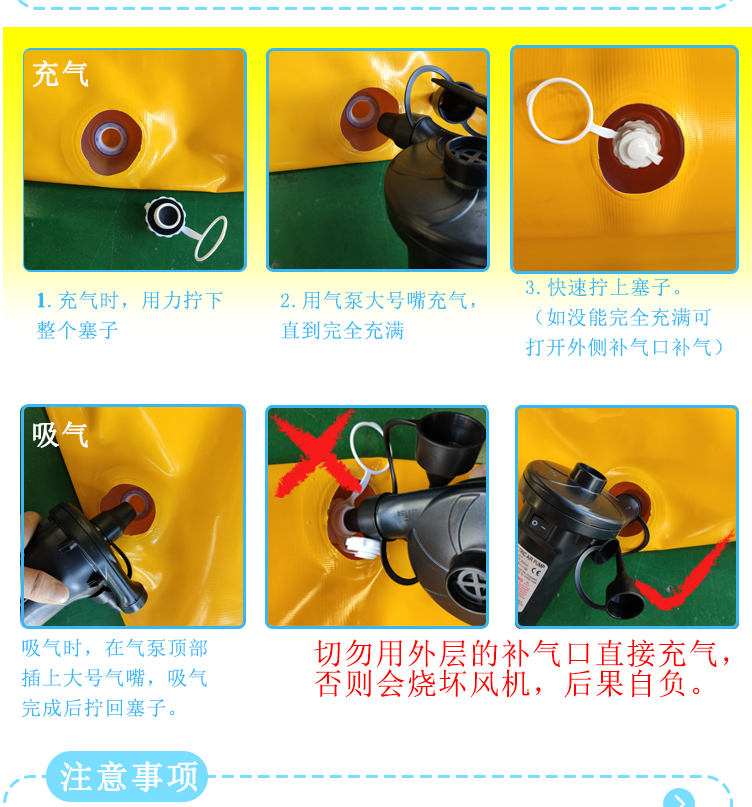 充气

1. 充气时，用力拧下整个塞子

2. 用气泵大号嘴充气，直到完全充满

3. 快速拧上塞子。（如没能完全充满可打开外侧补气口补气）

吸气

吸气时，在气泵顶部插上大号气嘴，吸气完成后拧回塞子。

切勿用外层的补气口直接充气，否则会烧坏风机，后果自负。

注意事项