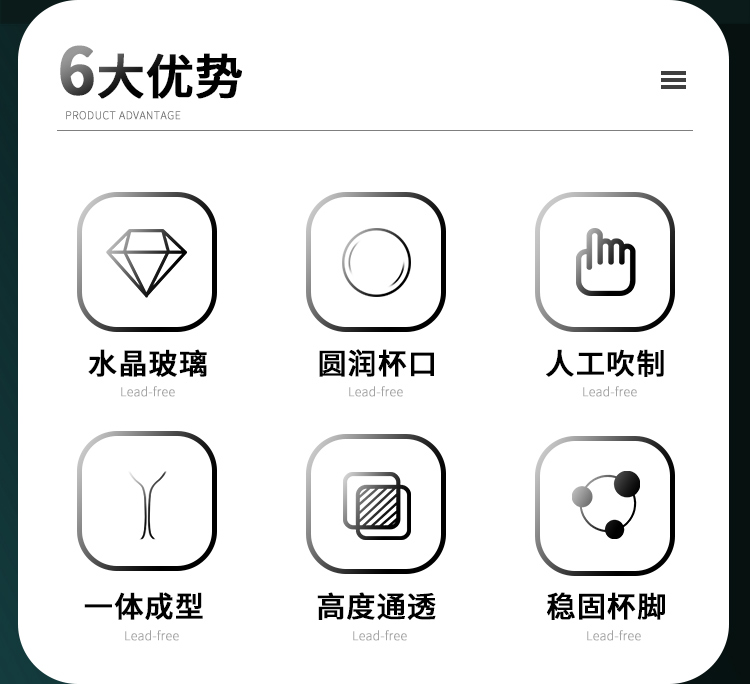 6大优势
PRODUCT ADVANTAGE

水晶玻璃
Lead-free

圆润杯口
Lead-free

人工吹制
Lead-free

一体成型
Lead-free

高度通透
Lead-free

稳固杯脚
Lead-free