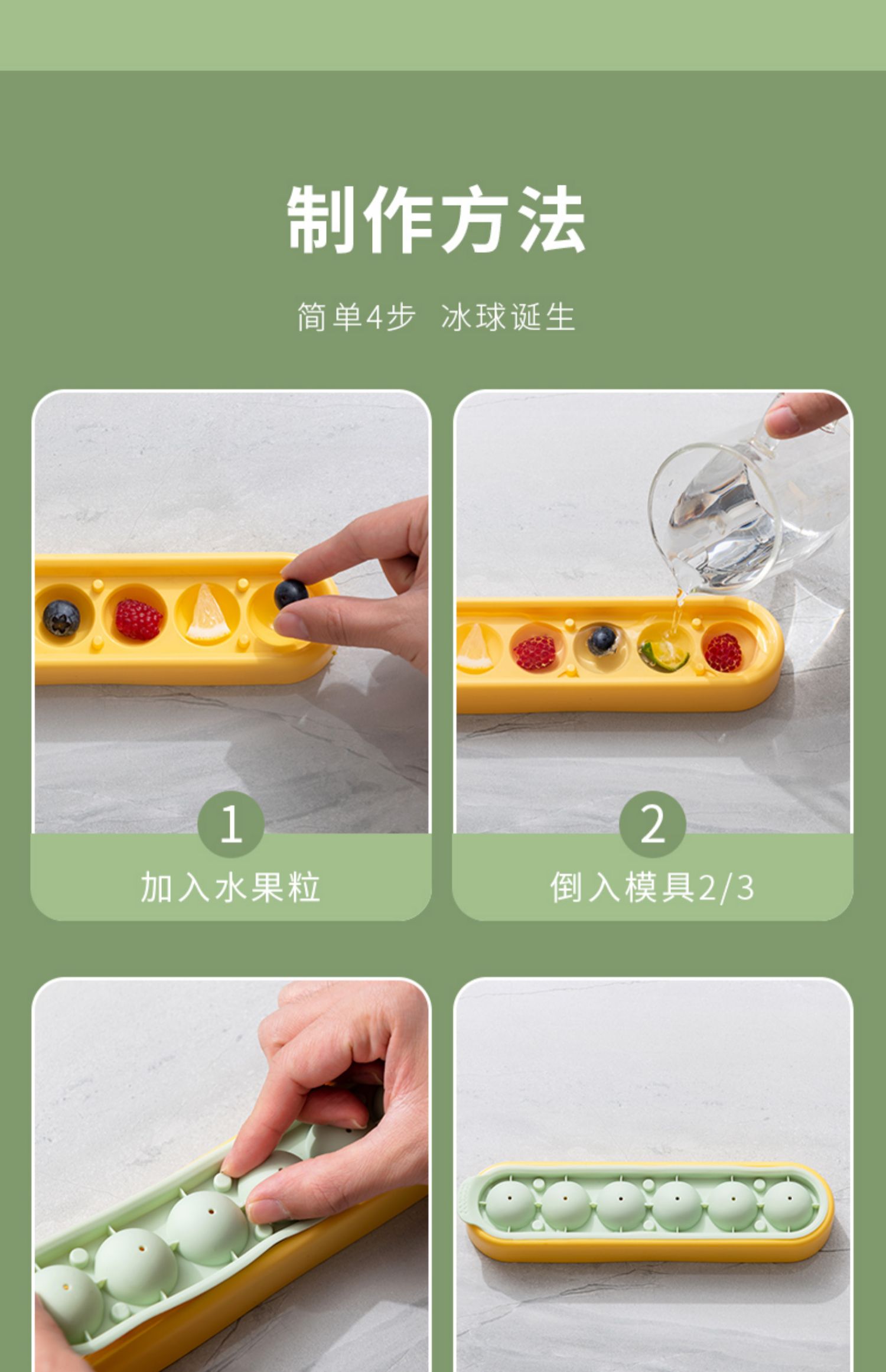 制作方法

简单4步 冰球诞生

1
加入水果粒

2
倒入模具2/3