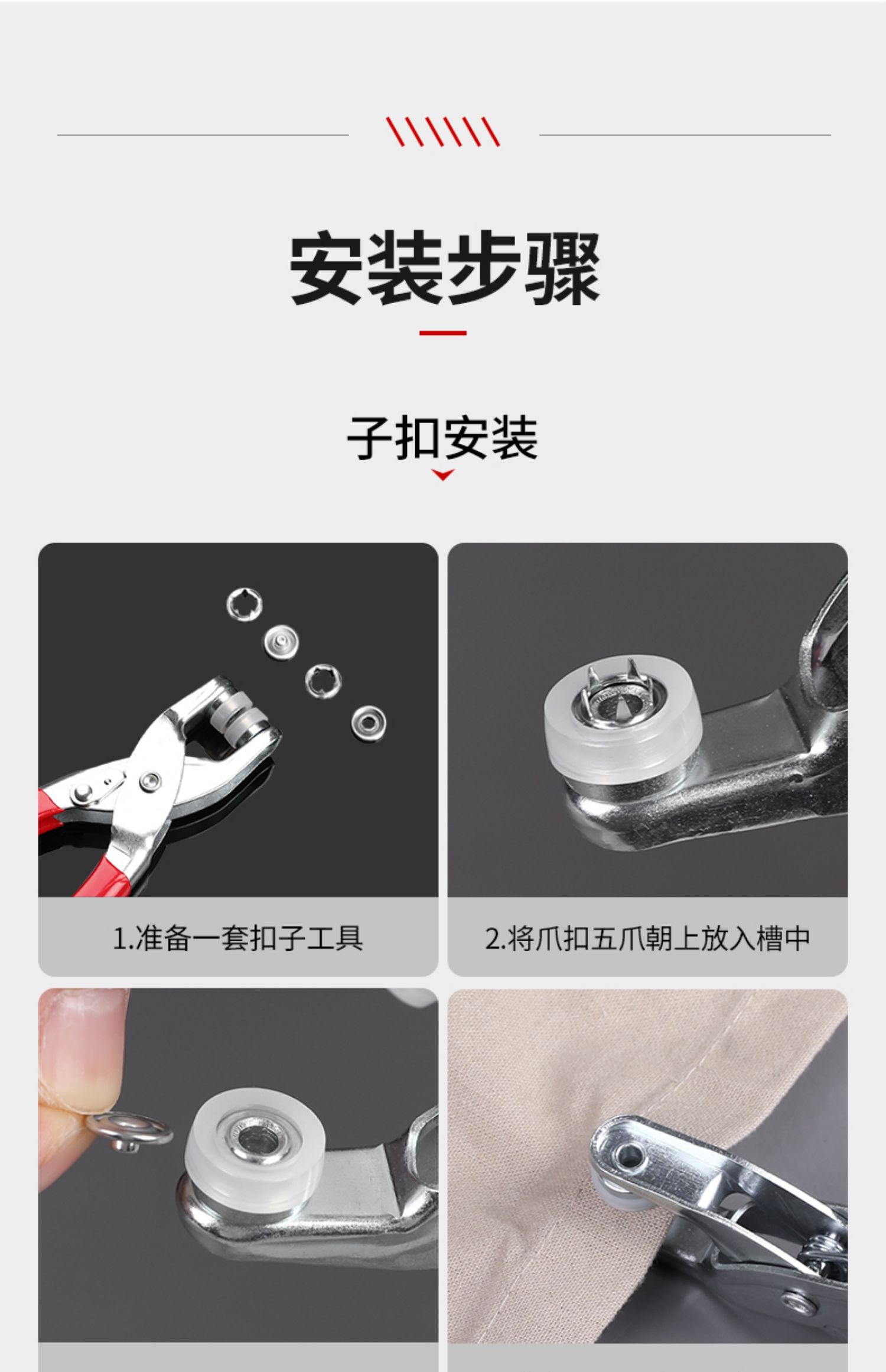 安装步骤

子扣安装

1.准备一套扣子工具

2.将爪扣五爪朝上放入槽中