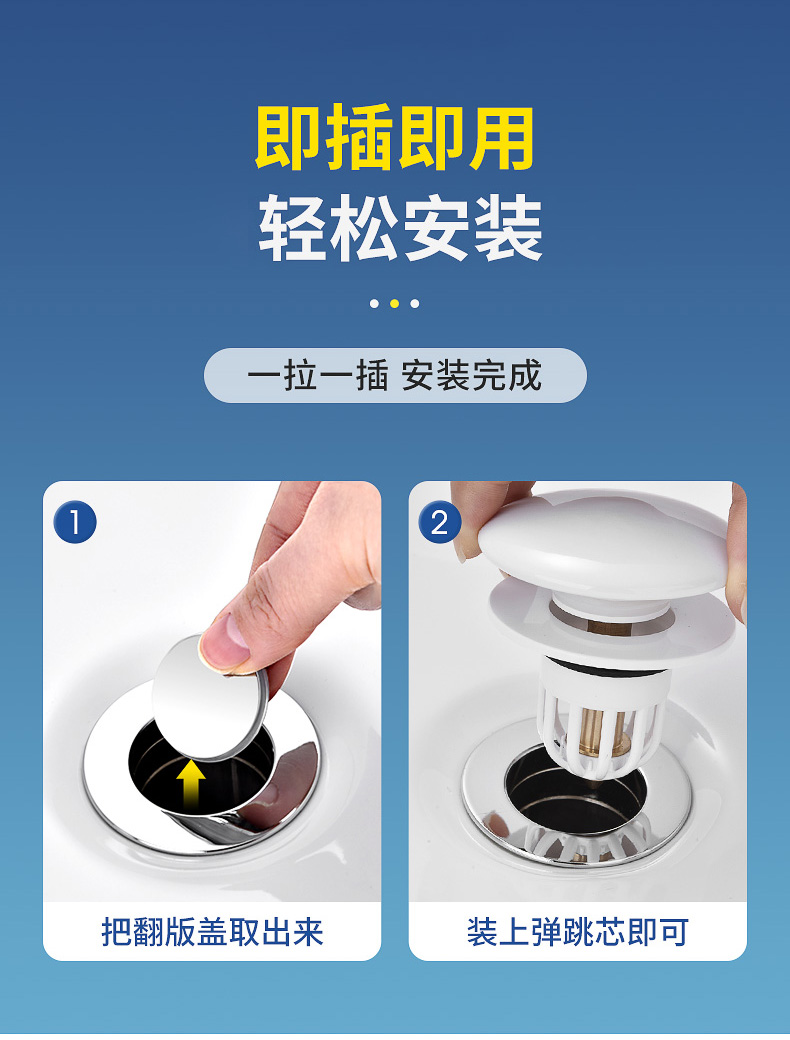 即插即用
轻松安装

一拉一插 安装完成

1
把翻版盖取出来

2
装上弹跳芯即可