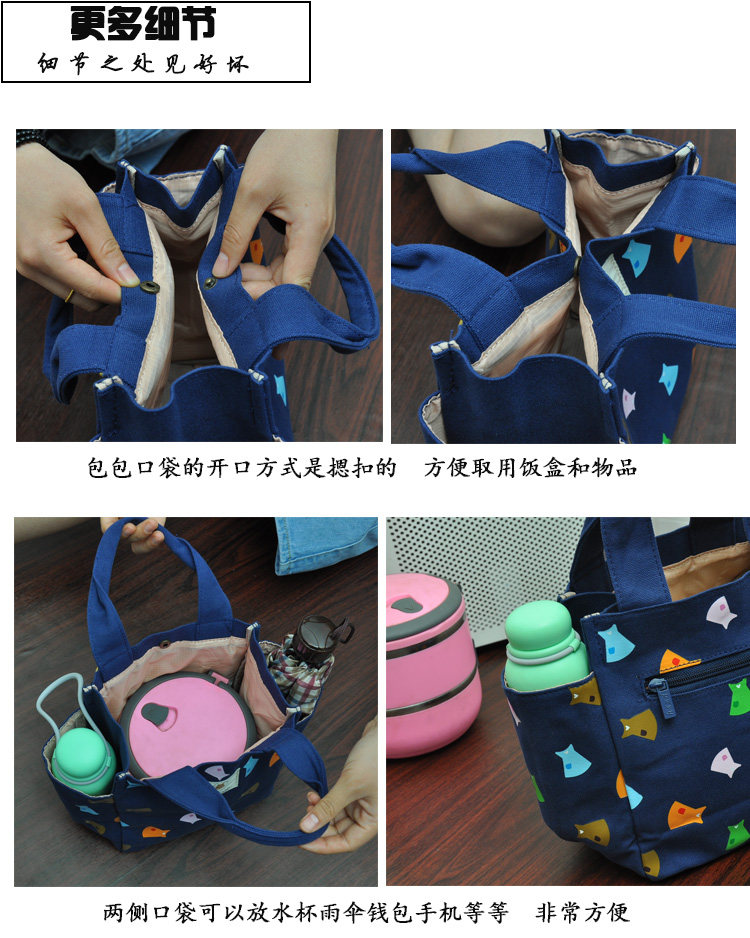 更多细节
细节之处见好坏

包包口袋的开口方式是摁扣的 方便取用饭盒和物品

两侧口袋可以放水杯雨伞钱包手机等等 非常方便