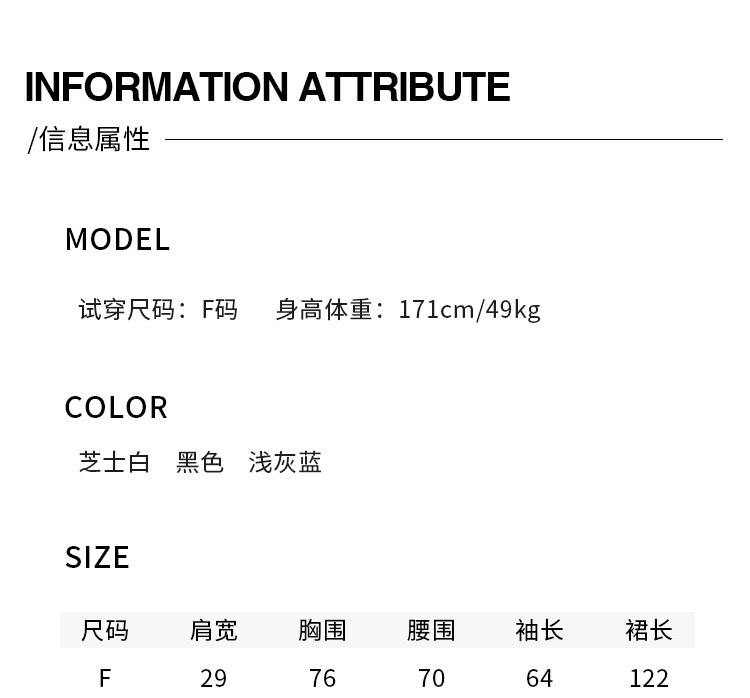 INFORMATION ATTRIBUTE

/信息属性

MODEL

试穿尺码：F码　身高体重：171cm/49kg

COLOR

芝士白　黑色　浅灰蓝

SIZE

| 尺码 | 肩宽 | 胸围 | 腰围 | 袖长 | 裙长 |
|---|---|---|---|---|---|
| F | 29 | 76 | 70 | 64 | 122 |