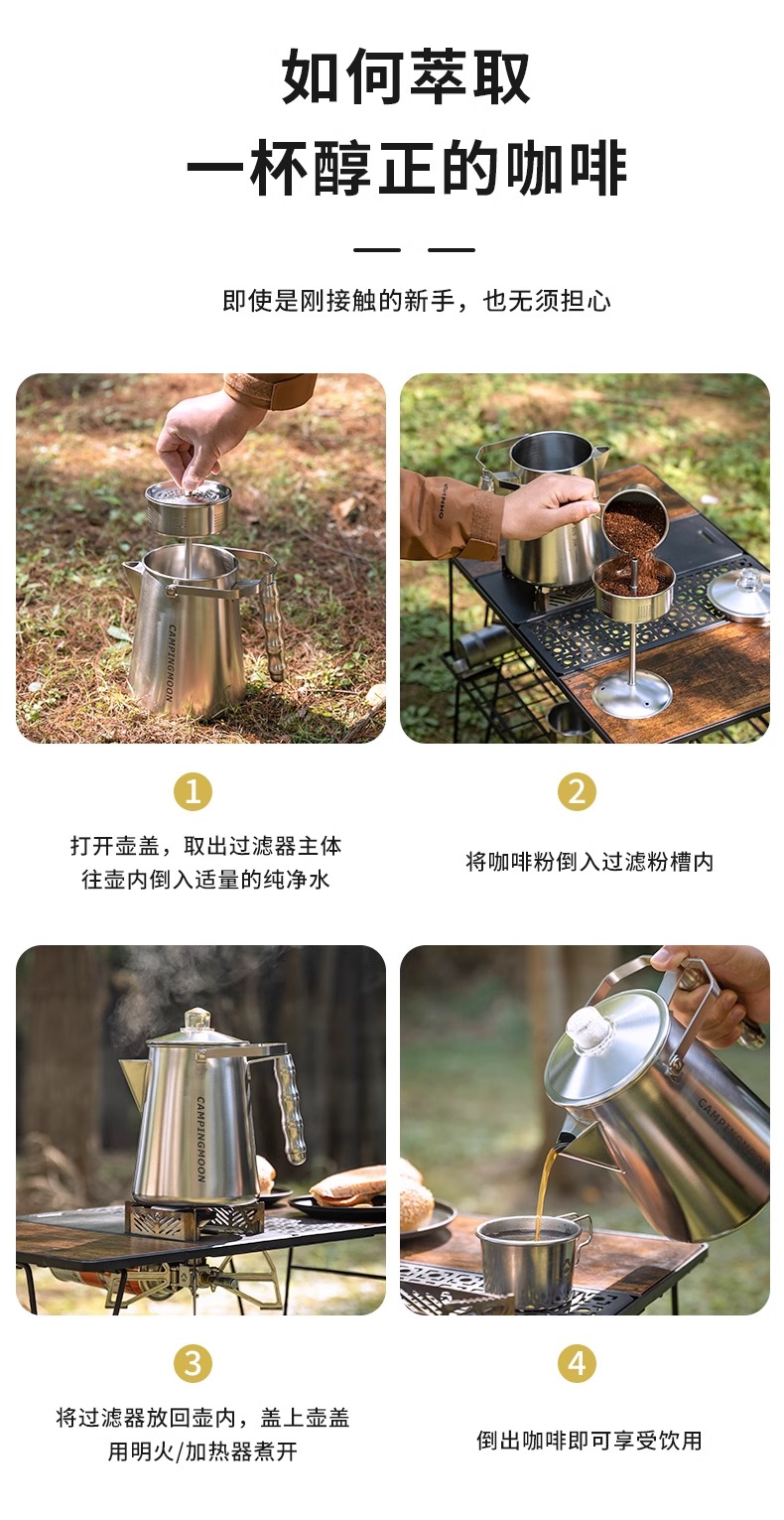 如何萃取
一杯醇正的咖啡

即使是刚接触的新手，也无须担心

CAMPINGMOON

1
打开壶盖，取出过滤器主体
往壶内倒入适量的纯净水

2
将咖啡粉倒入过滤粉槽内

CAMPINGMOON

CAMPINGMOON

3
将过滤器放回壶内，盖上壶盖
用明火/加热器煮开

4
倒出咖啡即可享受饮用