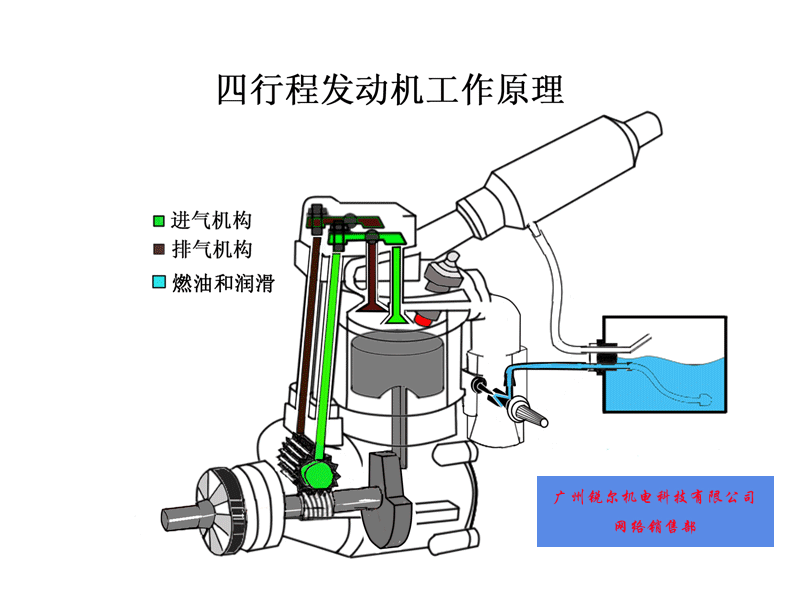 四行程发动机工作原理

进气机构
排气机构
燃油和润滑

广州锐尔机电科技有限公司
网络销售部