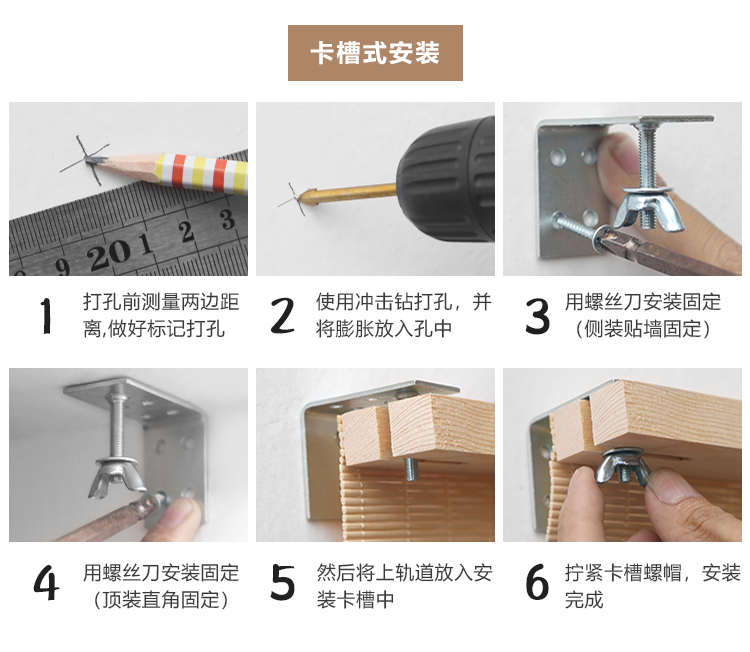 卡槽式安装

9 20 1 2 3

1 打孔前测量两边距离,做好标记打孔

2 使用冲击钻打孔，并将膨胀放入孔中

3 用螺丝刀安装固定（侧装贴墙固定）

4 用螺丝刀安装固定（顶装直角固定）

5 然后将上轨道放入安装卡槽中

6 拧紧卡槽螺帽，安装完成