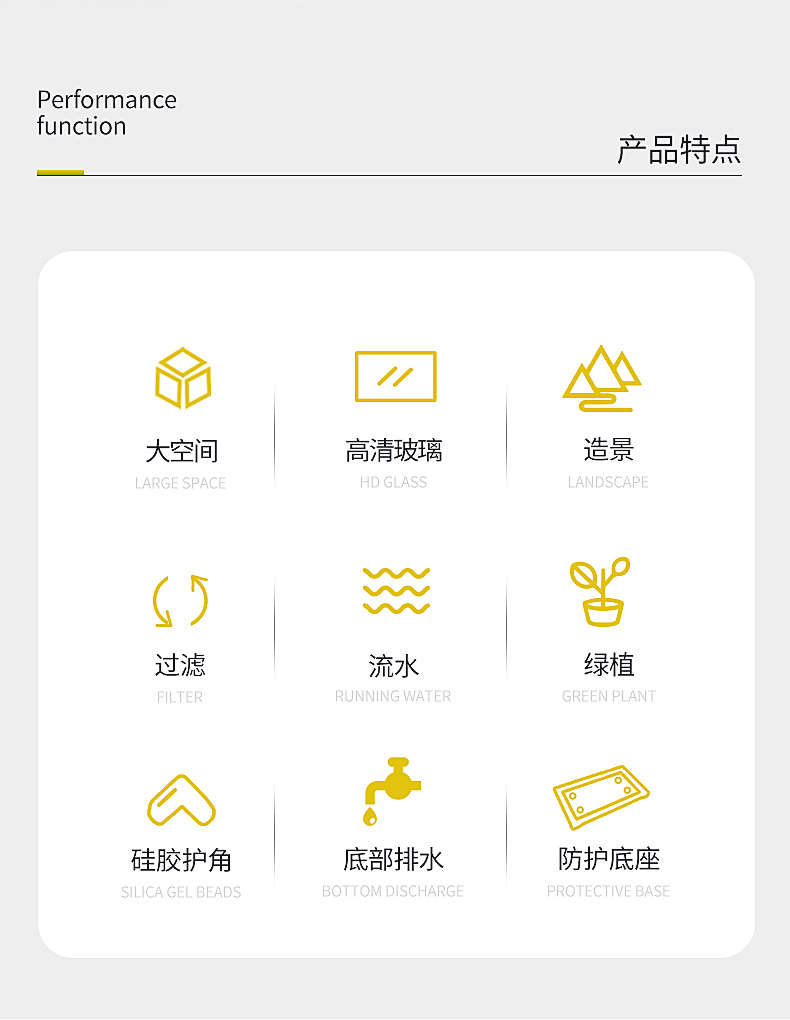 Performance function

产品特点

大空间
LARGE SPACE

高清玻璃
HD GLASS

造景
LANDSCAPE

过滤
FILTER

流水
RUNNING WATER

绿植
GREEN PLANT

硅胶护角
SILICA GEL BEADS

底部排水
BOTTOM DISCHARGE

防护底座
PROTECTIVE BASE