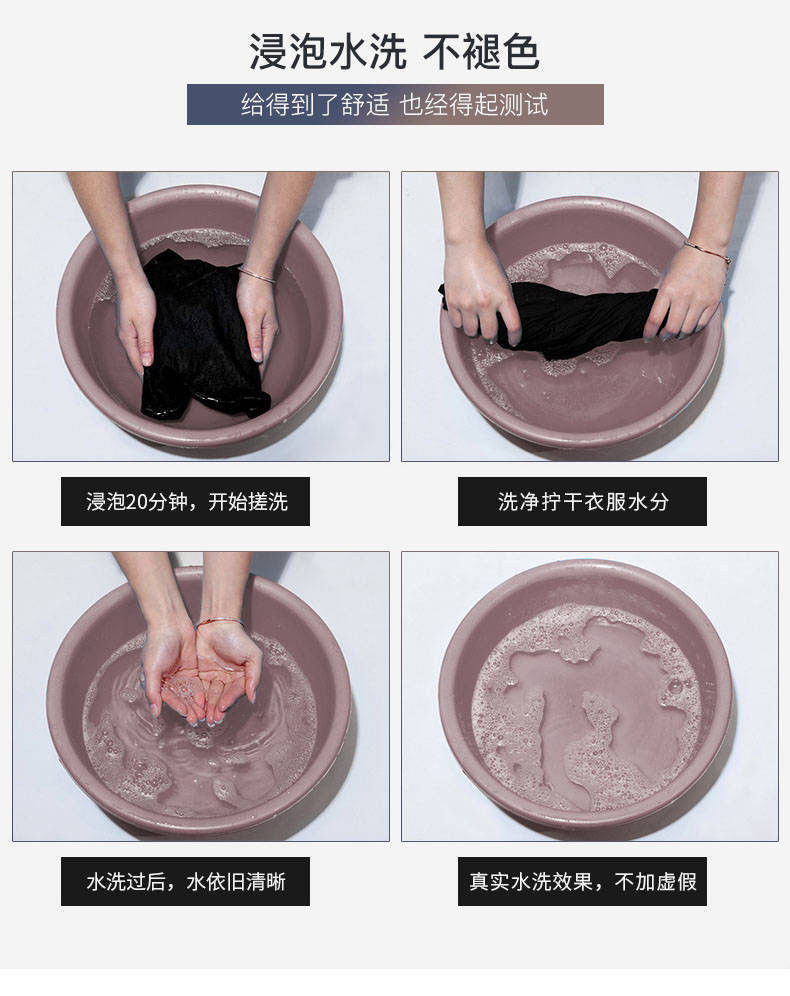 浸泡水洗 不褪色

给得到了舒适 也经得起测试

浸泡20分钟，开始搓洗

洗净拧干衣服水分

水洗过后，水依旧清晰

真实水洗效果，不加虚假