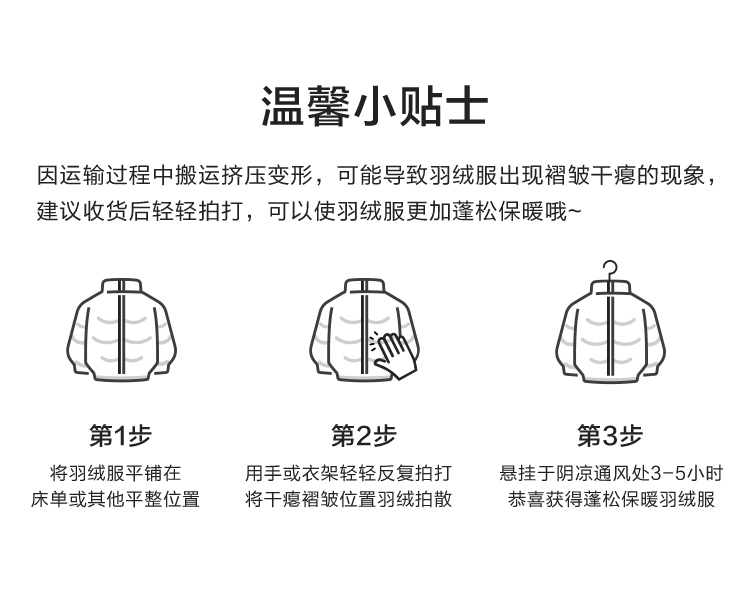 温馨小贴士

因运输过程中搬运挤压变形，可能导致羽绒服出现褶皱干瘪的现象，建议收货后轻轻拍打，可以使羽绒服更加蓬松保暖哦~

第1步
将羽绒服平铺在
床单或其他平整位置

第2步
用手或衣架轻轻反复拍打
将干瘪褶皱位置羽绒拍散

第3步
悬挂于阴凉通风处3-5小时
恭喜获得蓬松保暖羽绒服