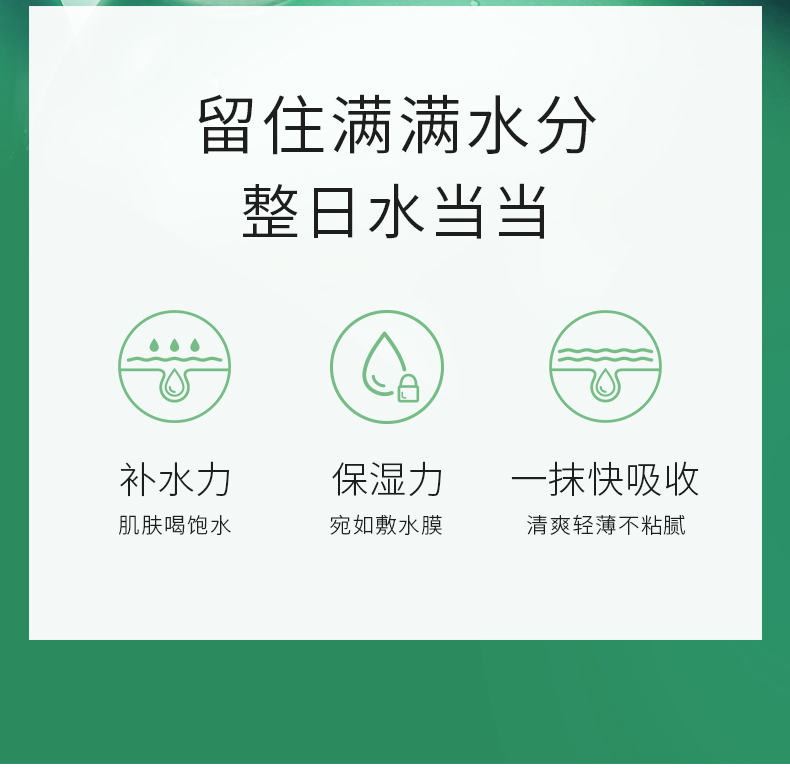 留住满满水分
整日水当当

补水力
肌肤喝饱水

保湿力
宛如敷水膜

一抹快吸收
清爽轻薄不粘腻