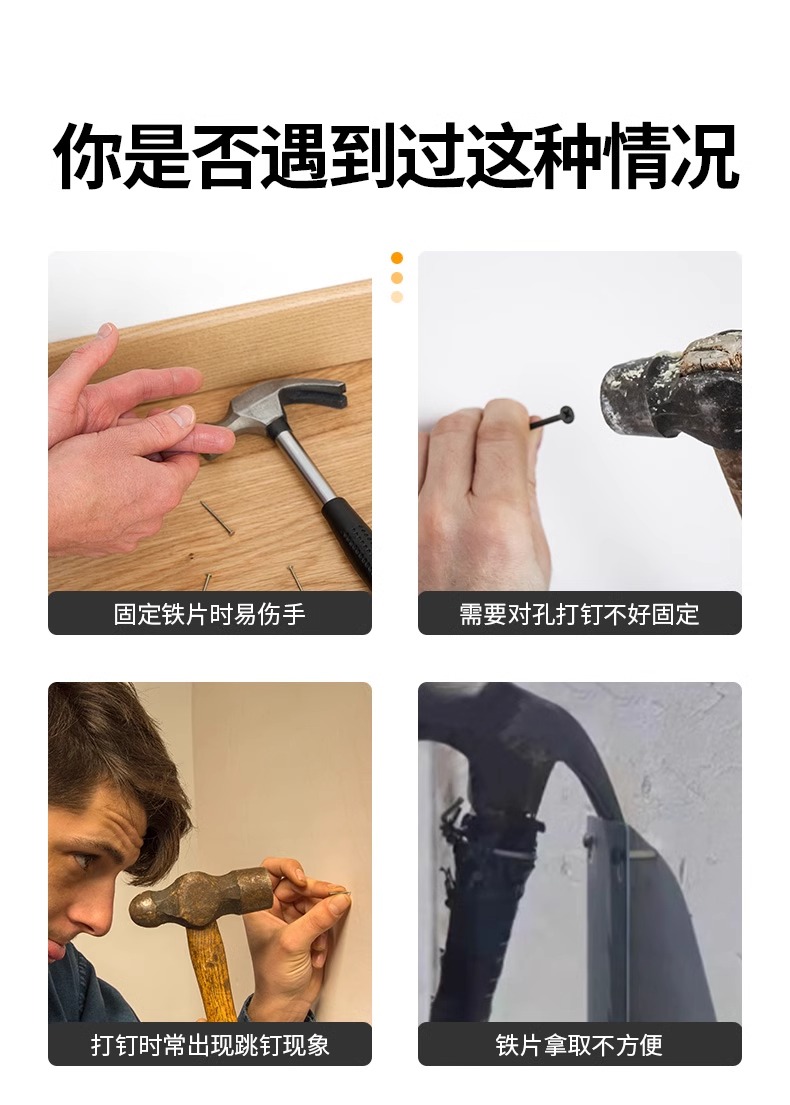 你是否遇到过这种情况

固定铁片时易伤手

需要对孔打钉不好固定

打钉时常出现跳钉现象

铁片拿取不方便