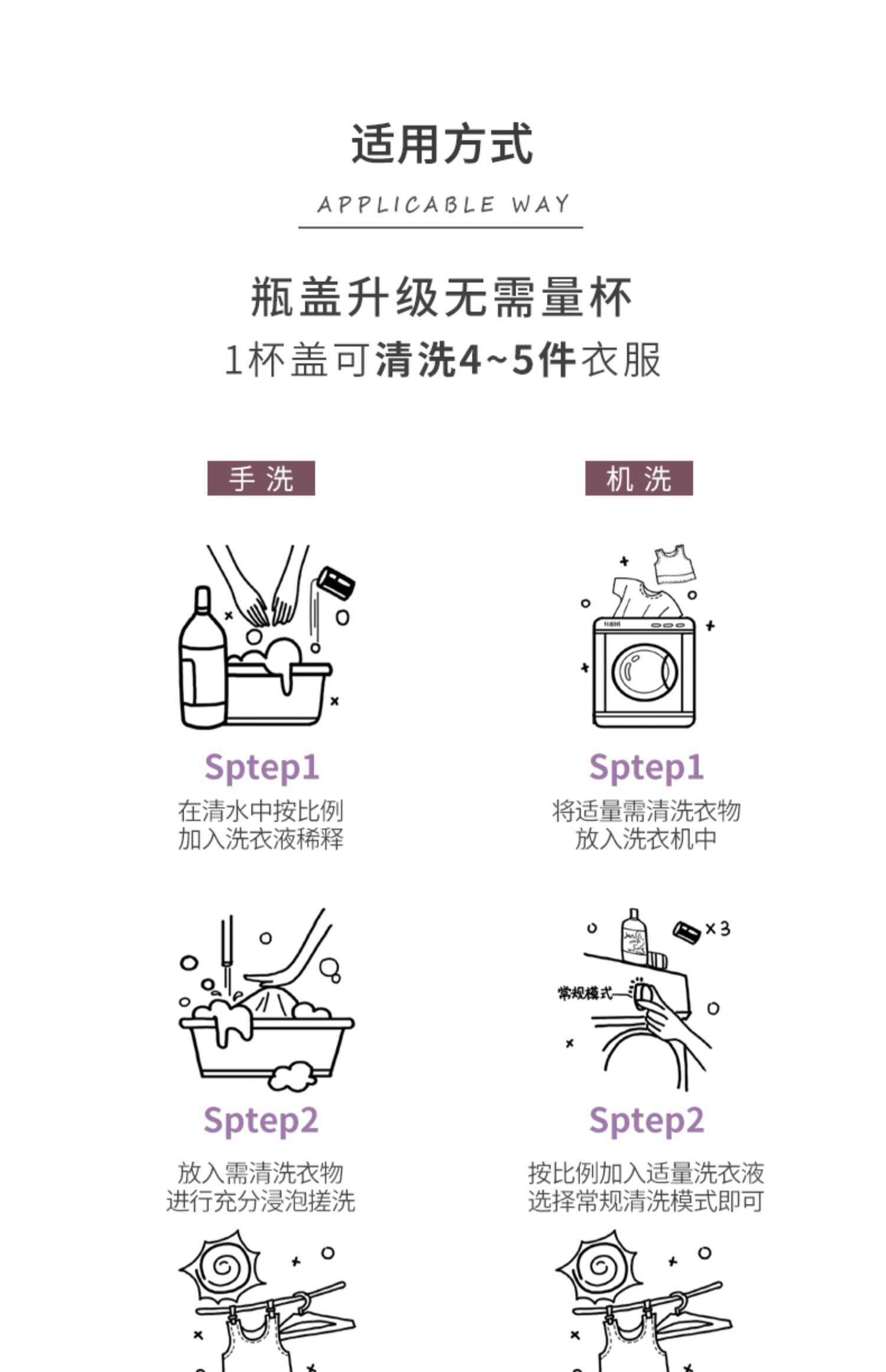 适用方式

APPLICABLE WAY

瓶盖升级无需量杯

1杯盖可清洗4~5件衣服

手洗

Sptep1

在清水中按比例加入洗衣液稀释

Sptep2

放入需清洗衣物进行充分浸泡搓洗

机洗

Sptep1

将适量需清洗衣物放入洗衣机中

×3

常规模式

Sptep2

按比例加入适量洗衣液选择常规清洗模式即可