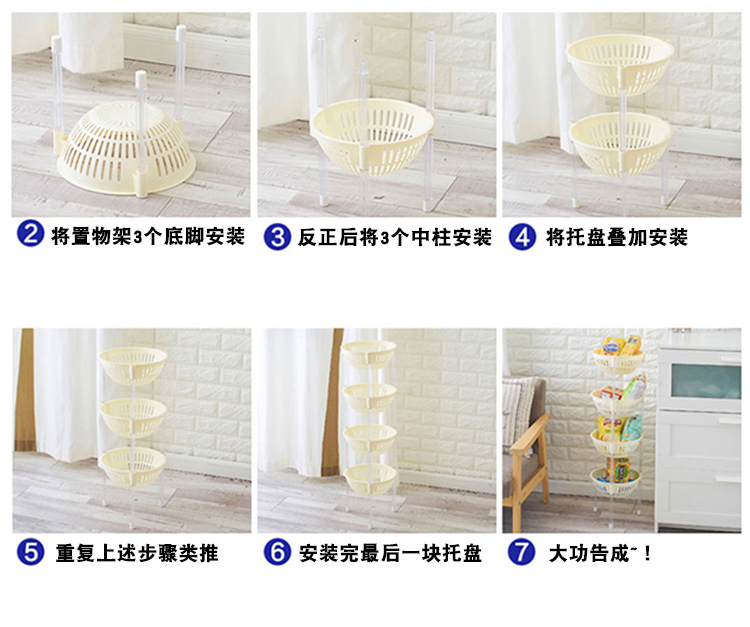 2 将置物架3个底脚安装

3 反正后将3个中柱安装

4 将托盘叠加安装

5 重复上述步骤类推

6 安装完最后一块托盘

7 大功告成~！