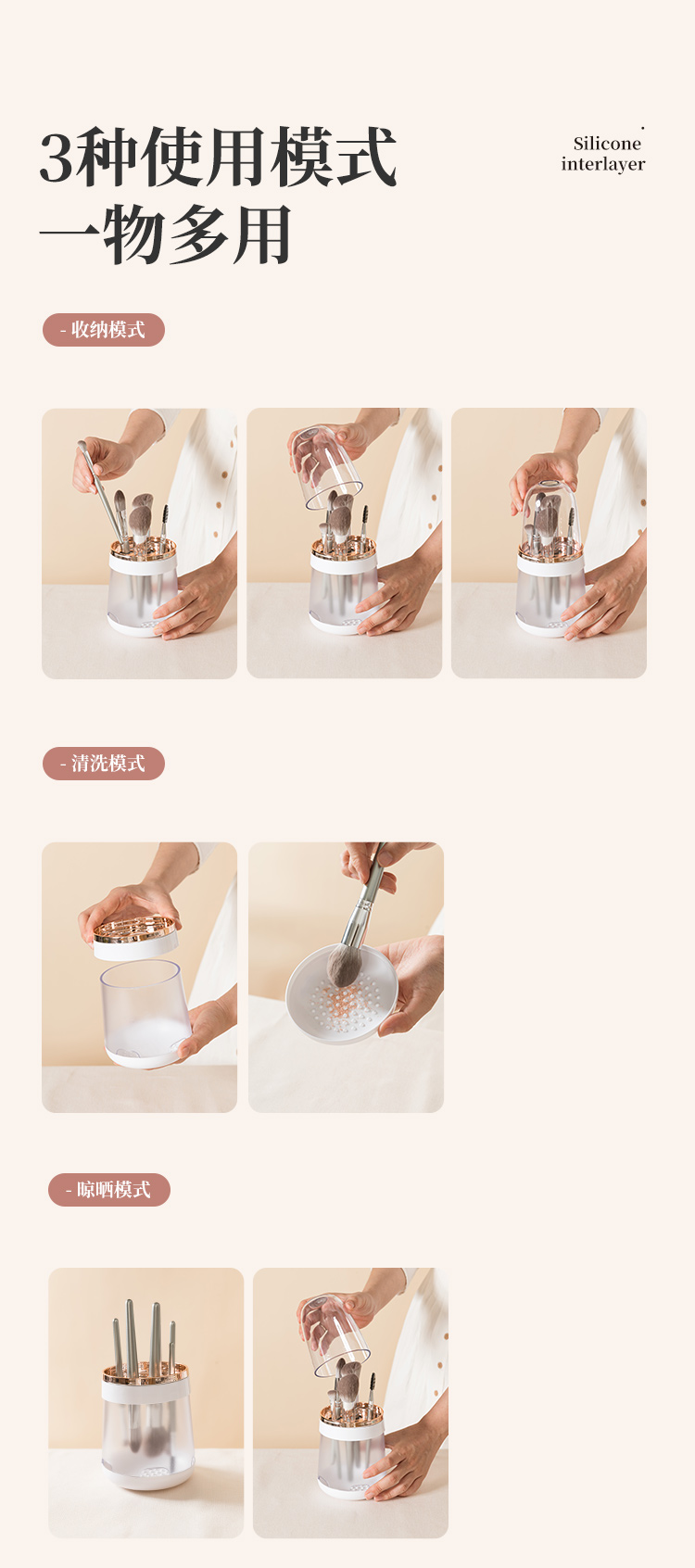 3种使用模式
一物多用

Silicone
interlayer

- 收纳模式

- 清洗模式

- 晾晒模式