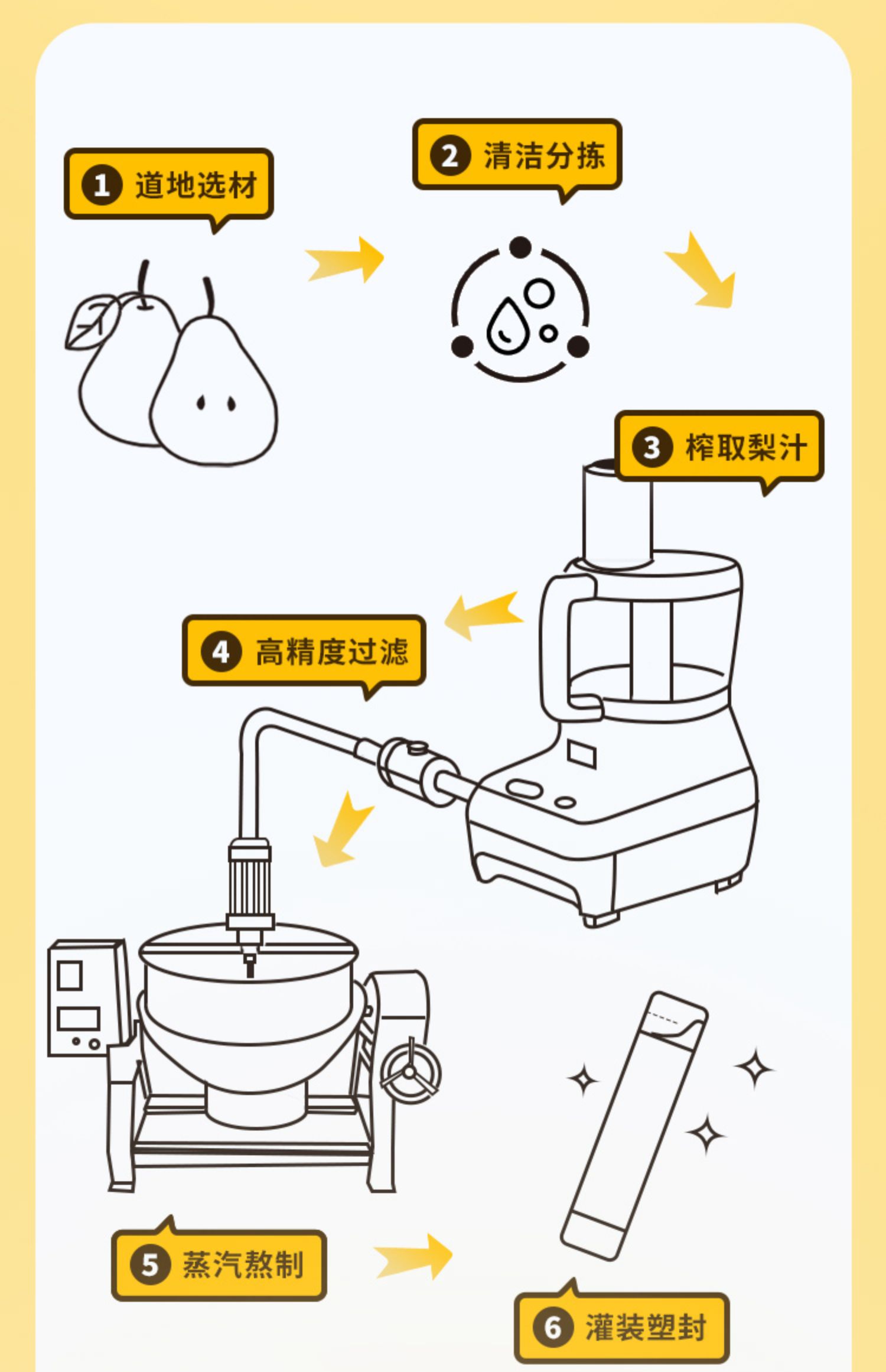 1 道地选材

2 清洁分拣

3 榨取梨汁

4 高精度过滤

5 蒸汽熬制

6 灌装塑封