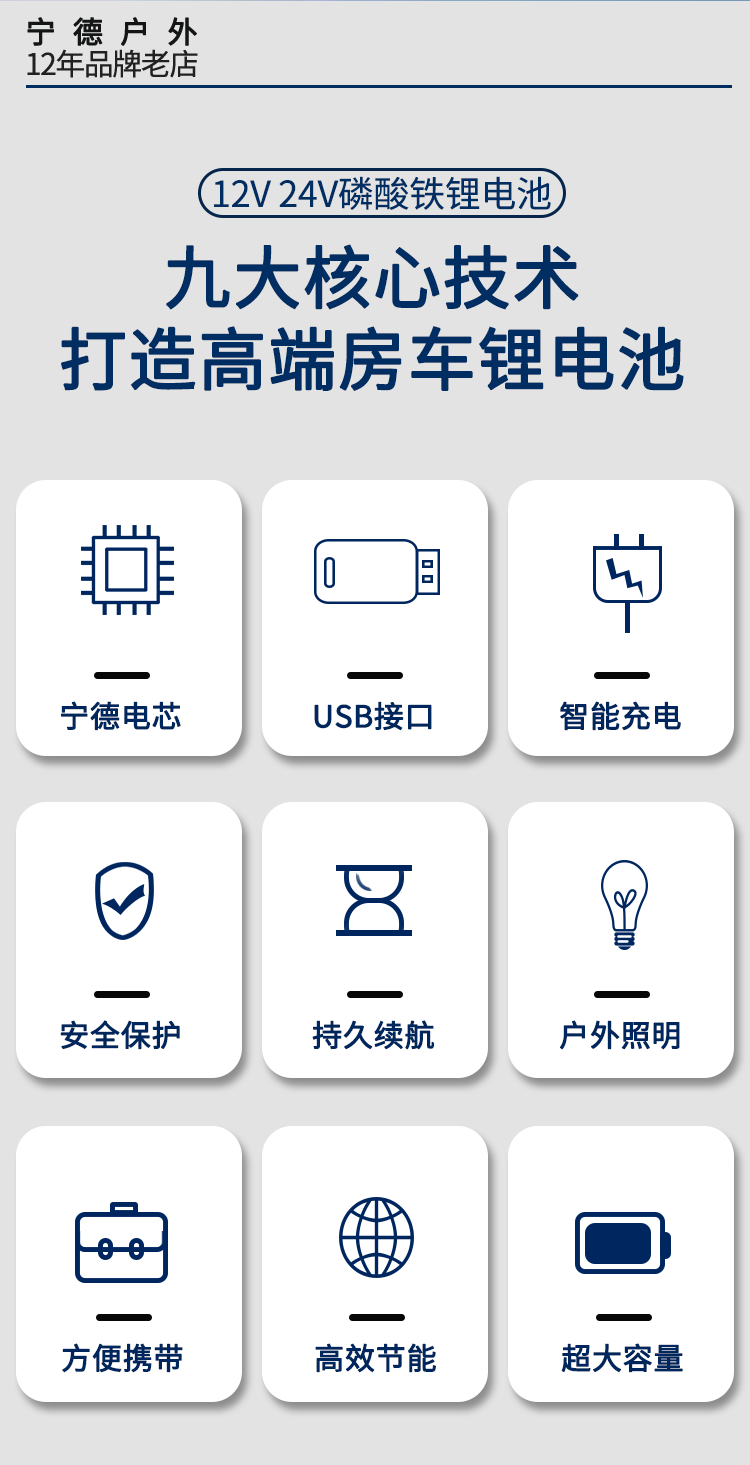 宁德户外
12年品牌老店

12V 24V磷酸铁锂电池

九大核心技术
打造高端房车锂电池

宁德电芯

USB接口

智能充电

安全保护

持久续航

户外照明

方便携带

高效节能

超大容量