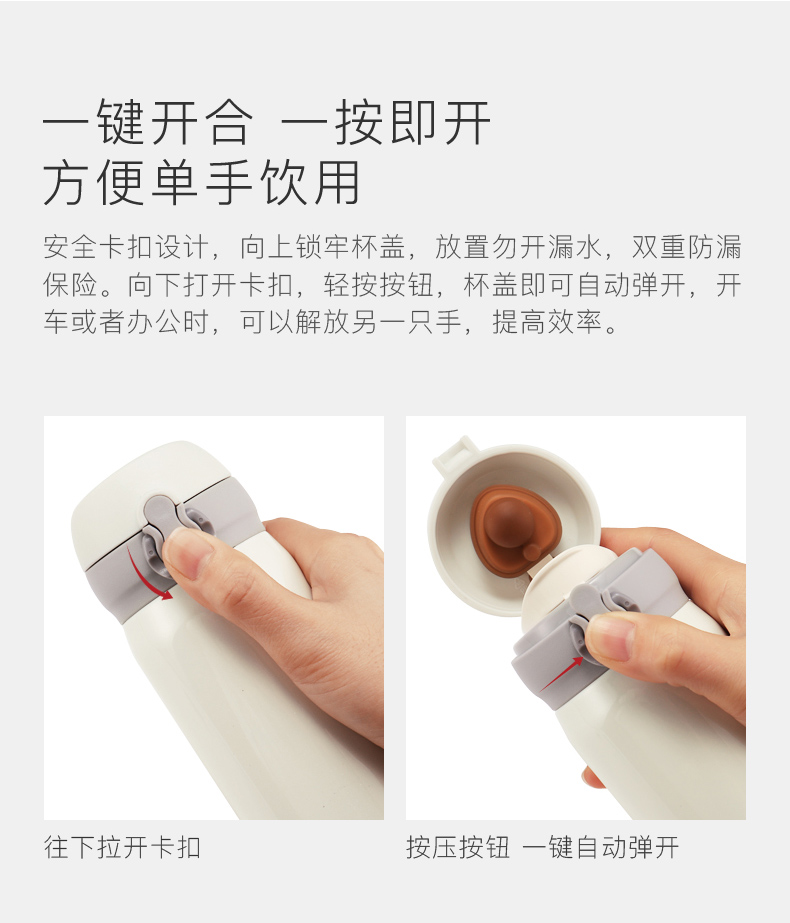 一键开合 一按即开
方便单手饮用

安全卡扣设计，向上锁牢杯盖，放置勿开漏水，双重防漏保险。向下打开卡扣，轻按按钮，杯盖即可自动弹开，开车或者办公时，可以解放另一只手，提高效率。

往下拉开卡扣

按压按钮 一键自动弹开