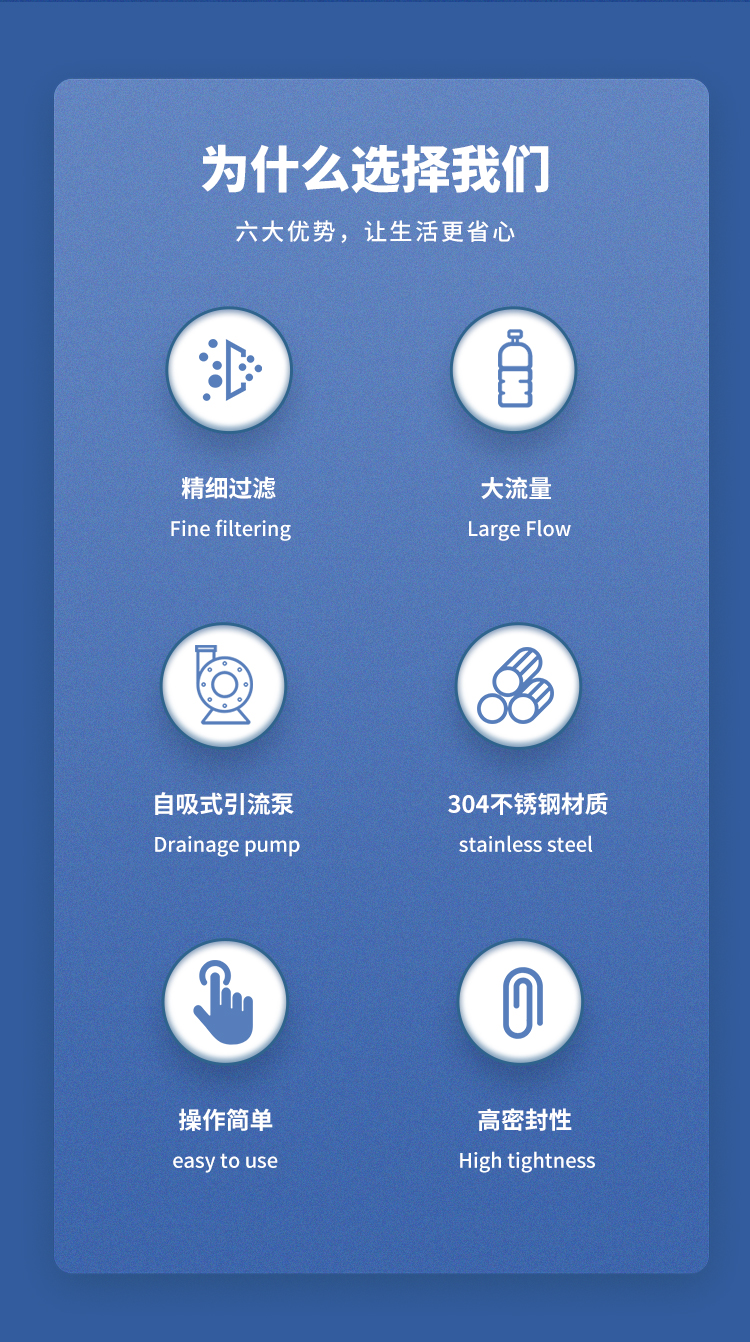 为什么选择我们

六大优势，让生活更省心

精细过滤
Fine filtering

大流量
Large Flow

自吸式引流泵
Drainage pump

304不锈钢材质
stainless steel

操作简单
easy to use

高密封性
High tightness