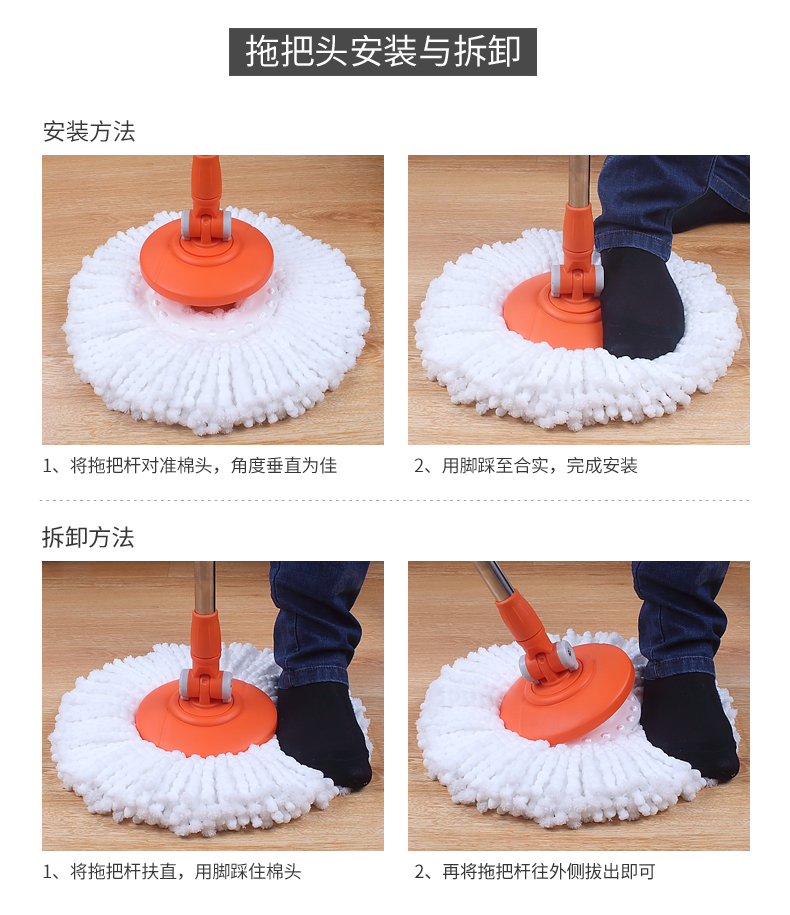 拖把头安装与拆卸

安装方法

1、将拖把杆对准棉头，角度垂直为佳

2、用脚踩至合实，完成安装

拆卸方法

1、将拖把杆扶直，用脚踩住棉头

2、再将拖把杆往外侧拔出即可