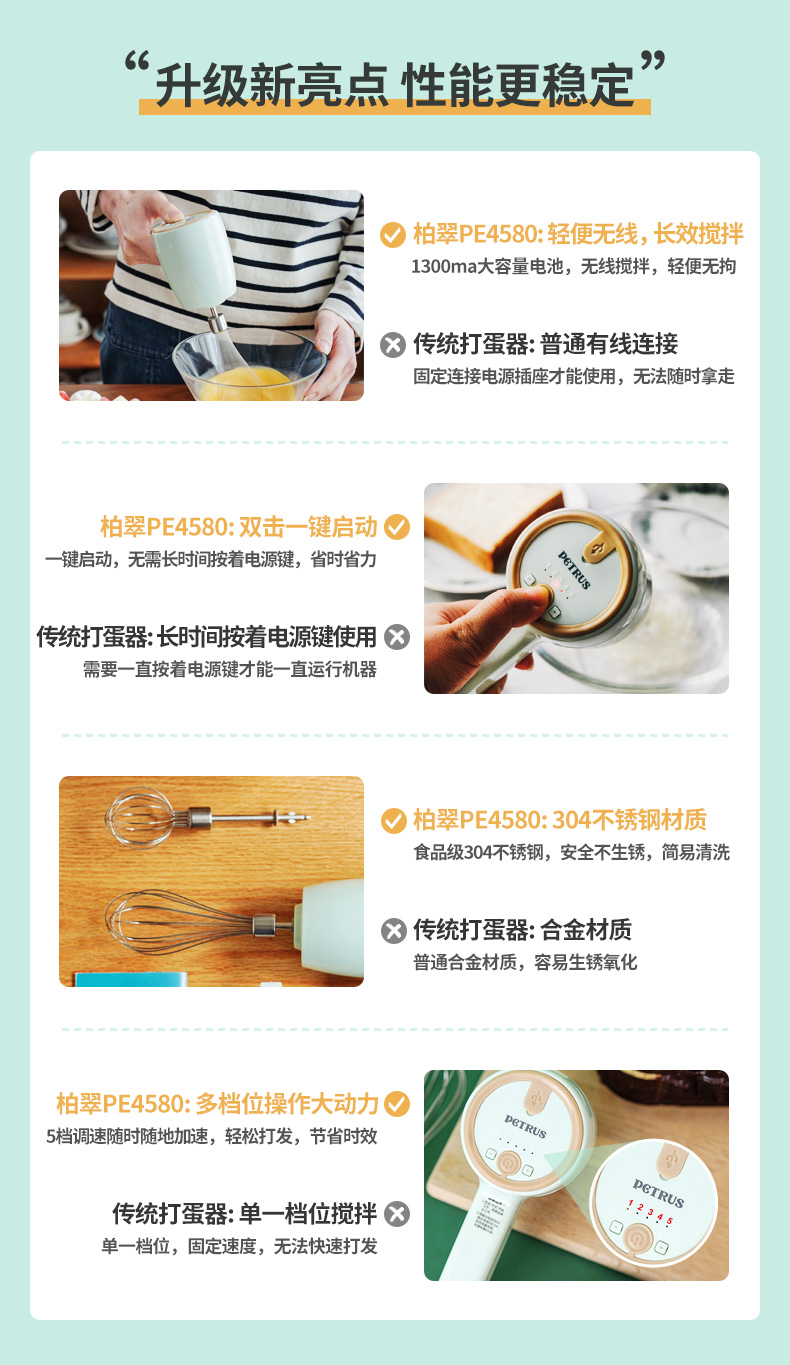 “升级新亮点 性能更稳定”

柏翠PE4580: 轻便无线，长效搅拌
1300ma大容量电池，无线搅拌，轻便无拘

传统打蛋器: 普通有线连接
固定连接电源插座才能使用，无法随时拿走

柏翠PE4580: 双击一键启动
一键启动，无需长时间按着电源键，省时省力

传统打蛋器: 长时间按着电源键使用
需要一直按着电源键才能一直运行机器

PETRUS

柏翠PE4580: 304不锈钢材质
食品级304不锈钢，安全不生锈，简易清洗

传统打蛋器: 合金材质
普通合金材质，容易生锈氧化

柏翠PE4580: 多档位操作大动力
5档调速随时随地加速，轻松打发，节省时效

传统打蛋器: 单一档位搅拌
单一档位，固定速度，无法快速打发

PETRUS
PETRUS
1 2 3 4 5