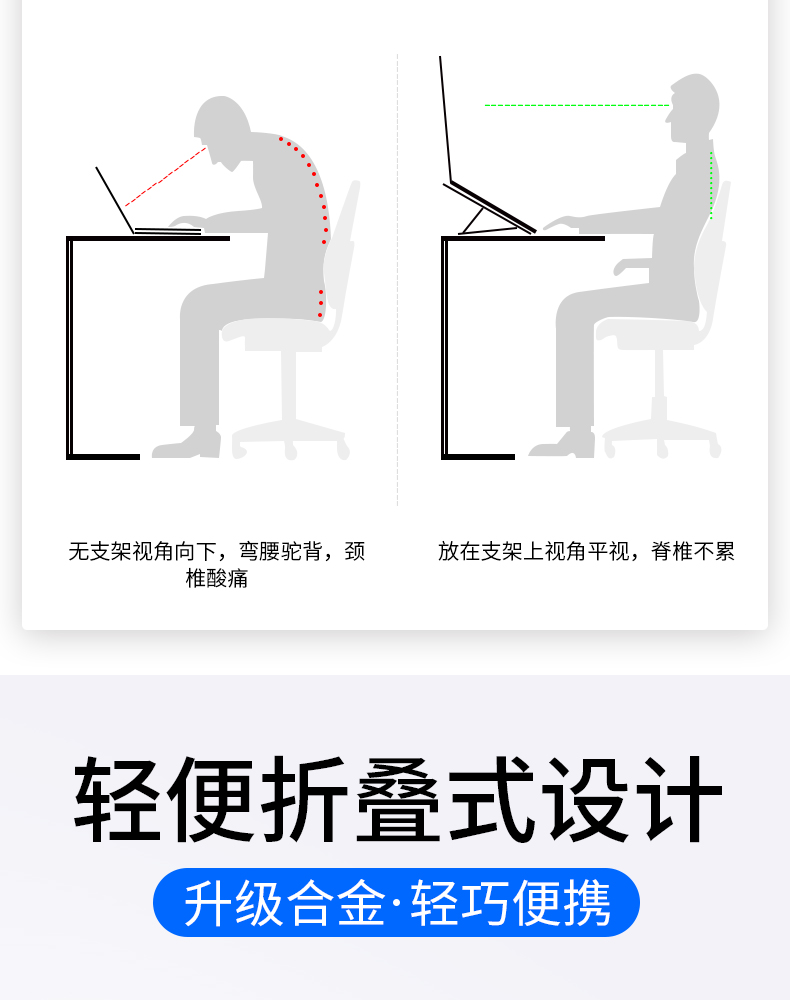 无支架视角向下，弯腰驼背，颈椎酸痛

放在支架上视角平视，脊椎不累

轻便折叠式设计

升级合金·轻巧便携