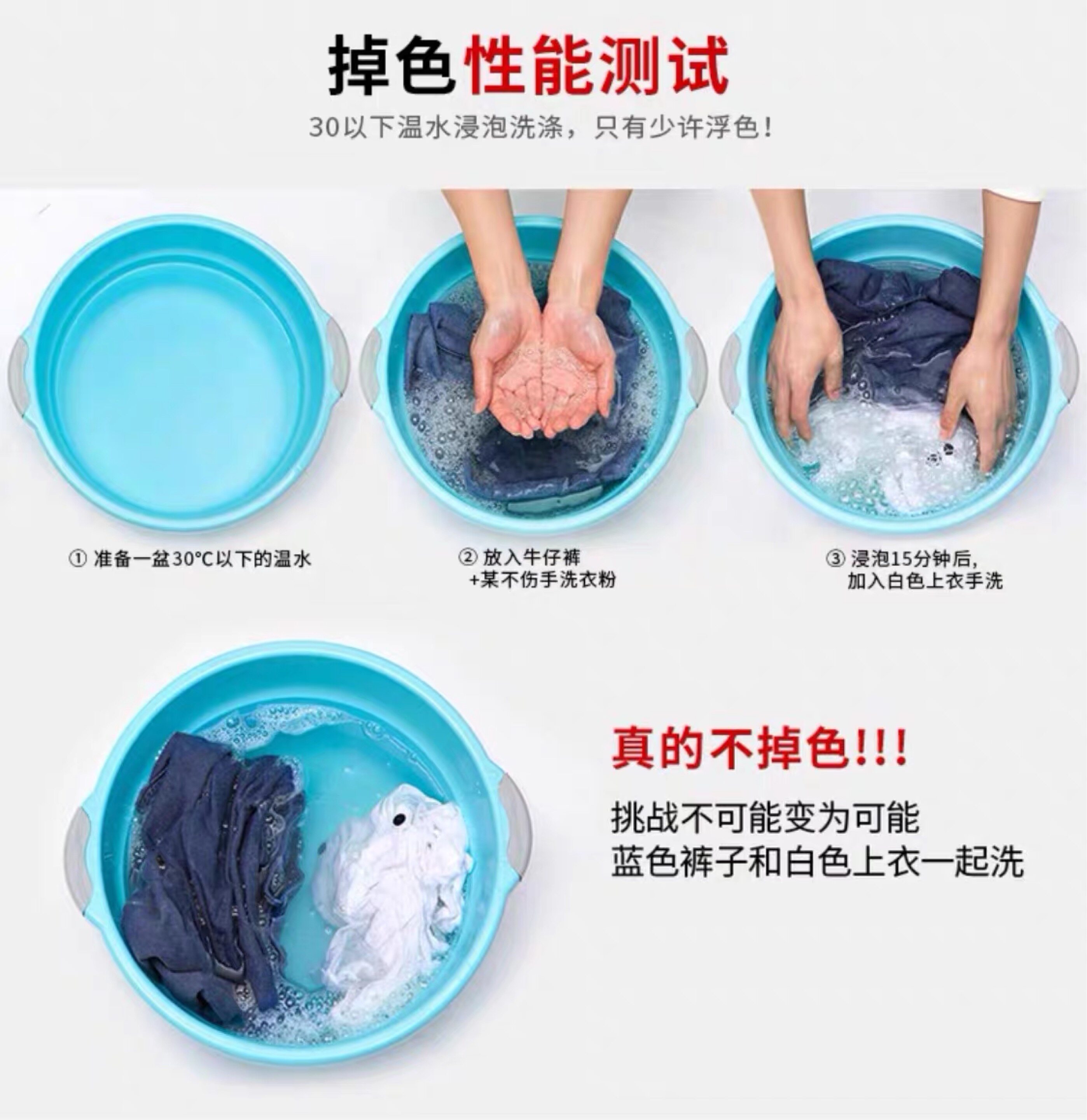 掉色性能测试

30以下温水浸泡洗涤，只有少许浮色！

① 准备一盆30°C以下的温水

② 放入牛仔裤 +某不伤手洗衣粉

③ 浸泡15分钟后, 加入白色上衣手洗

真的不掉色!!!

挑战不可能变为可能
蓝色裤子和白色上衣一起洗