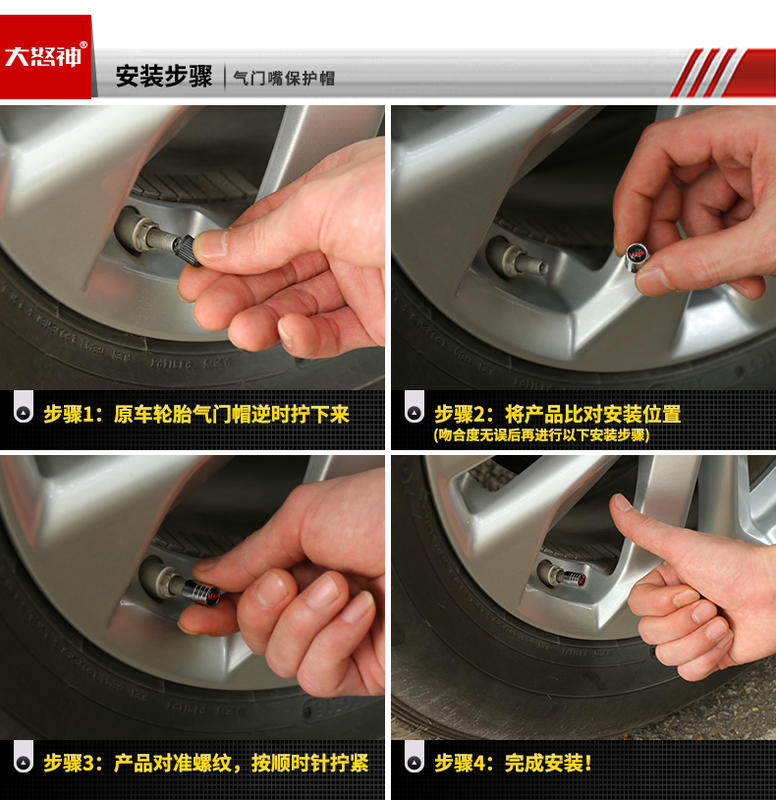 大怒神®

安装步骤 | 气门嘴保护帽

步骤1：原车轮胎气门帽逆时拧下来

步骤2：将产品比对安装位置
(吻合度无误后再进行以下安装步骤)

步骤3：产品对准螺纹，按顺时针拧紧

步骤4：完成安装！