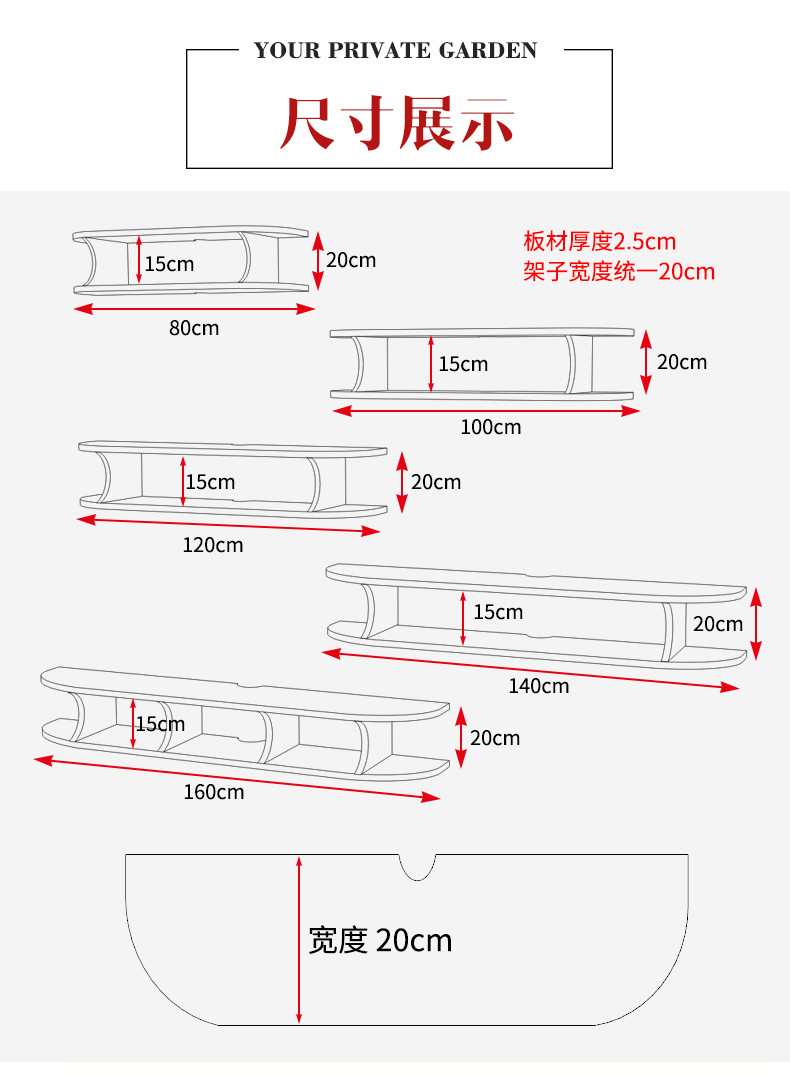 YOUR PRIVATE GARDEN

尺寸展示

板材厚度2.5cm
架子宽度统一20cm

15cm
20cm
80cm

15cm
20cm
100cm

15cm
20cm
120cm

15cm
20cm
140cm

15cm
20cm
160cm

宽度 20cm