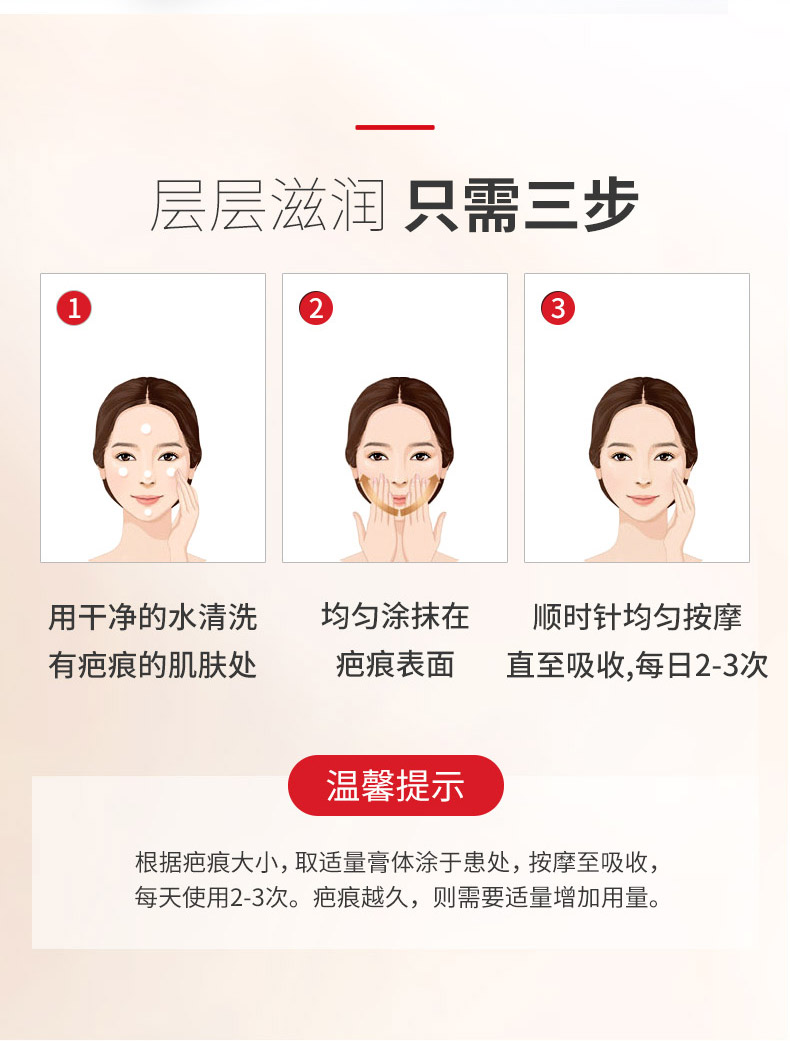 层层滋润 只需三步

1

用干净的水清洗有疤痕的肌肤处

2

均匀涂抹在疤痕表面

3

顺时针均匀按摩直至吸收,每日2-3次

温馨提示

根据疤痕大小，取适量膏体涂于患处，按摩至吸收，每天使用2-3次。疤痕越久，则需要适量增加用量。