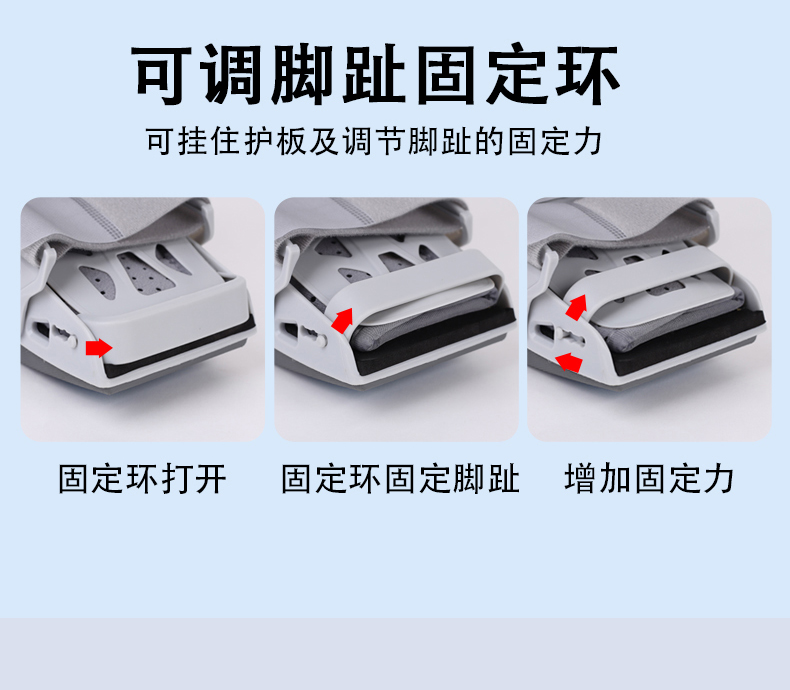 可调脚趾固定环

可挂住护板及调节脚趾的固定力

固定环打开

固定环固定脚趾

增加固定力