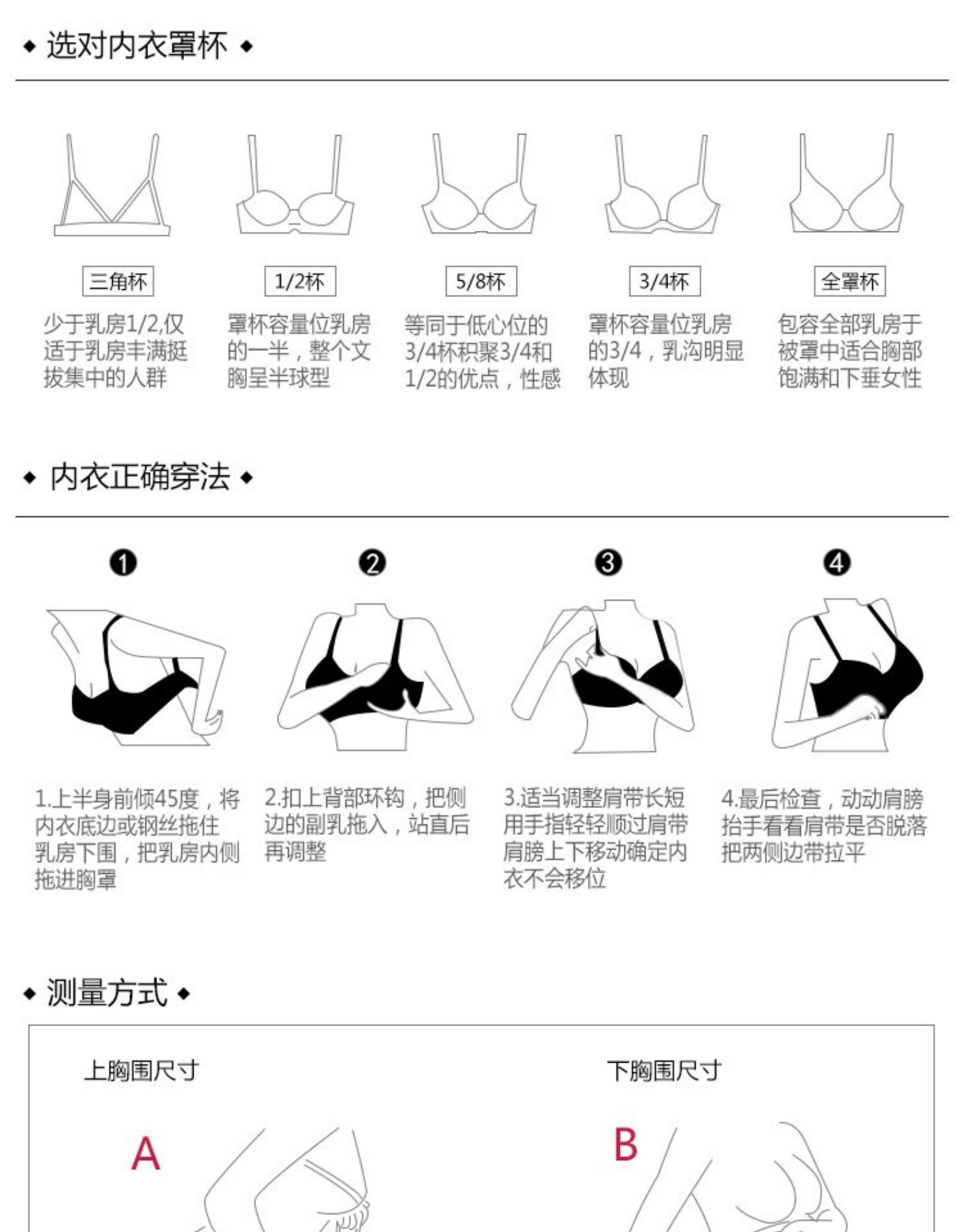 ◆ 选对内衣罩杯 ◆

三角杯
少于乳房1/2,仅适于乳房丰满挺拔集中的人群

1/2杯
罩杯容量位乳房的一半，整个文胸呈半球型

5/8杯
等同于低心位的3/4杯积聚3/4和1/2的优点，性感

3/4杯
罩杯容量位乳房的3/4，乳沟明显体现

全罩杯
包容全部乳房于被罩中适合胸部饱满和下垂女性

◆ 内衣正确穿法 ◆

❶
1.上半身前倾45度，将内衣底边或钢丝拖住乳房下围，把乳房内侧拖进胸罩

❷
2.扣上背部环钩，把侧边的副乳拖入，站直后再调整

❸
3.适当调整肩带长短用手指轻轻顺过肩带肩膀上下移动确定内衣不会移位

❹
4.最后检查，动动肩膀抬手看看肩带是否脱落把两侧边带拉平

◆ 测量方式 ◆

上胸围尺寸

A

下胸围尺寸

B