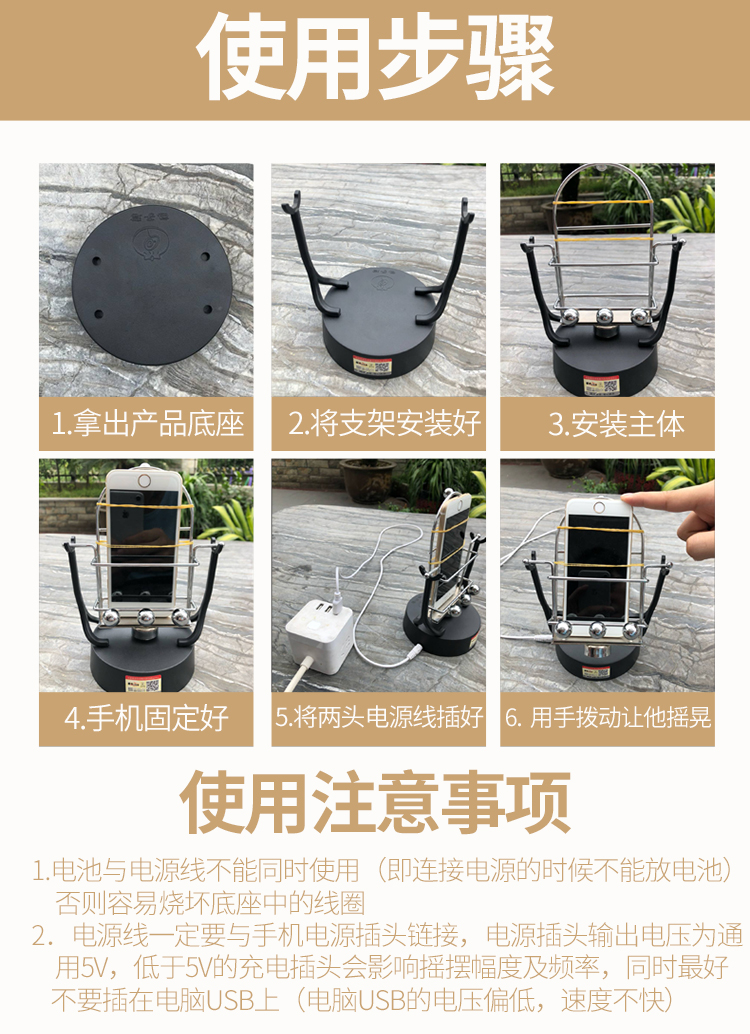 使用步骤

1.拿出产品底座

2.将支架安装好

3.安装主体

4.手机固定好

5.将两头电源线插好

6. 用手拨动让他摇晃

使用注意事项

1.电池与电源线不能同时使用（即连接电源的时候不能放电池）否则容易烧坏底座中的线圈

2. 电源线一定要与手机电源插头链接，电源插头输出电压为通用5V，低于5V的充电插头会影响摇摆幅度及频率，同时最好不要插在电脑USB上（电脑USB的电压偏低，速度不快）