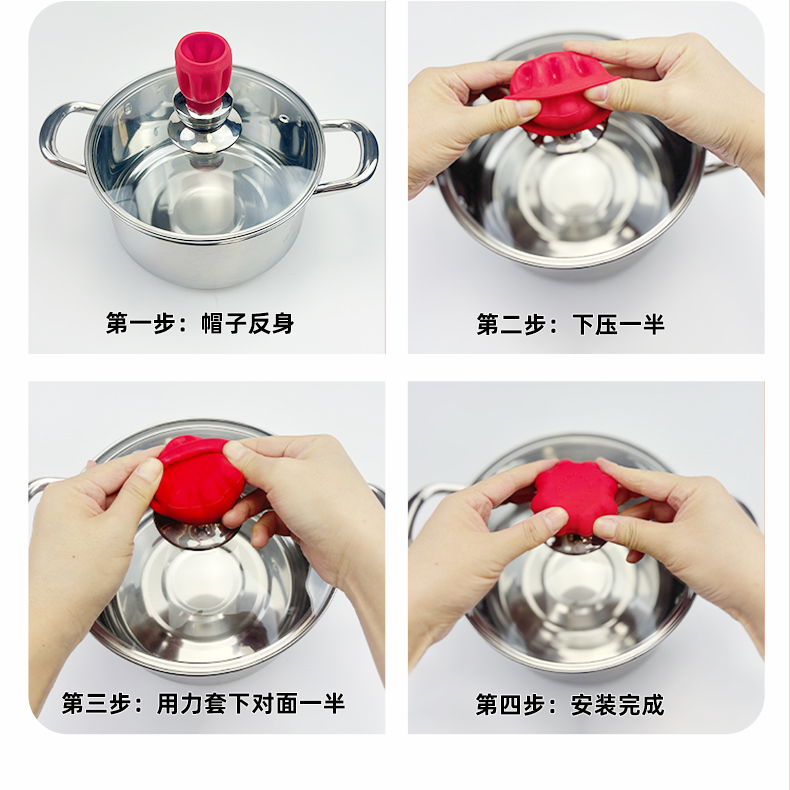 第一步：帽子反身

第二步：下压一半

第三步：用力套下对面一半

第四步：安装完成