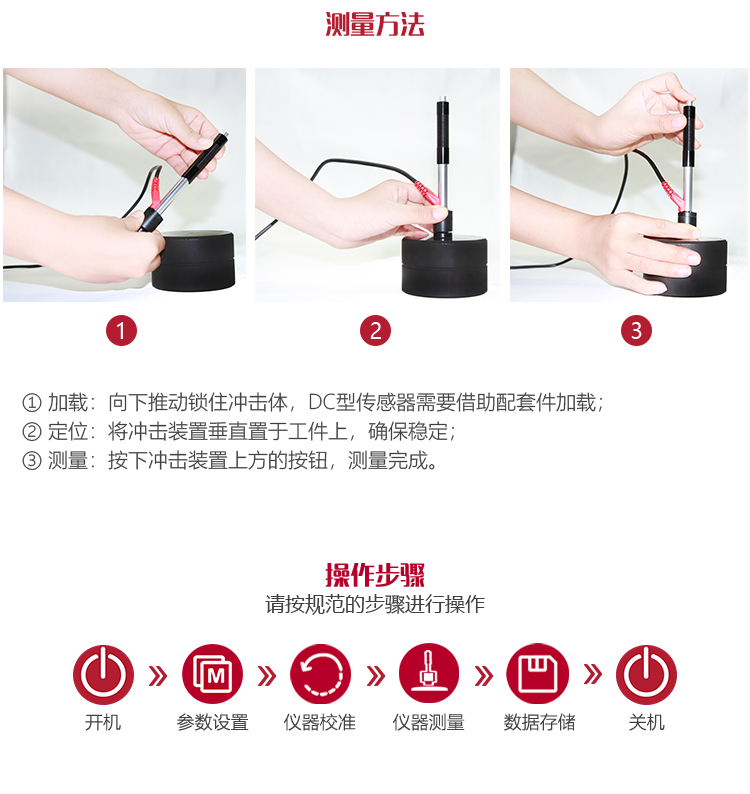 测量方法

1

2

3

① 加载：向下推动锁住冲击体，DC型传感器需要借助配套件加载；
② 定位：将冲击装置垂直置于工件上，确保稳定；
③ 测量：按下冲击装置上方的按钮，测量完成。

操作步骤
请按规范的步骤进行操作

M

开机 » 参数设置 » 仪器校准 » 仪器测量 » 数据存储 » 关机