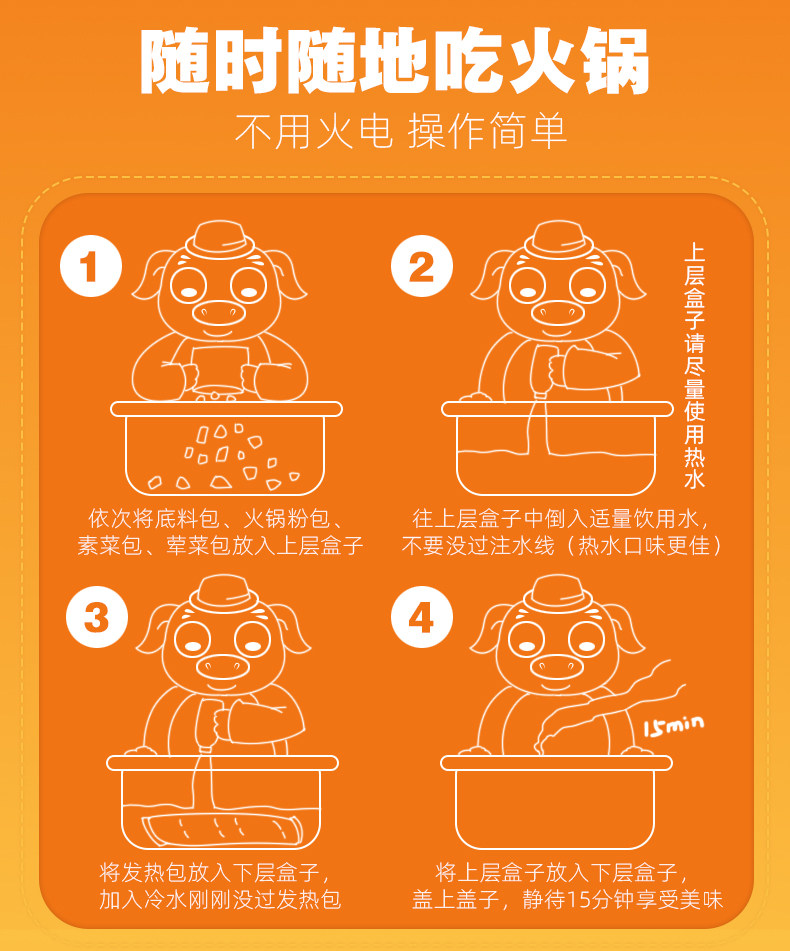 随时随地吃火锅

不用火电 操作简单

1

依次将底料包、火锅粉包、素菜包、荤菜包放入上层盒子

2

上层盒子请尽量使用热水

往上层盒子中倒入适量饮用水，不要没过注水线（热水口味更佳）

3

将发热包放入下层盒子，加入冷水刚刚没过发热包

4

15min

将上层盒子放入下层盒子，盖上盖子，静待15分钟享受美味