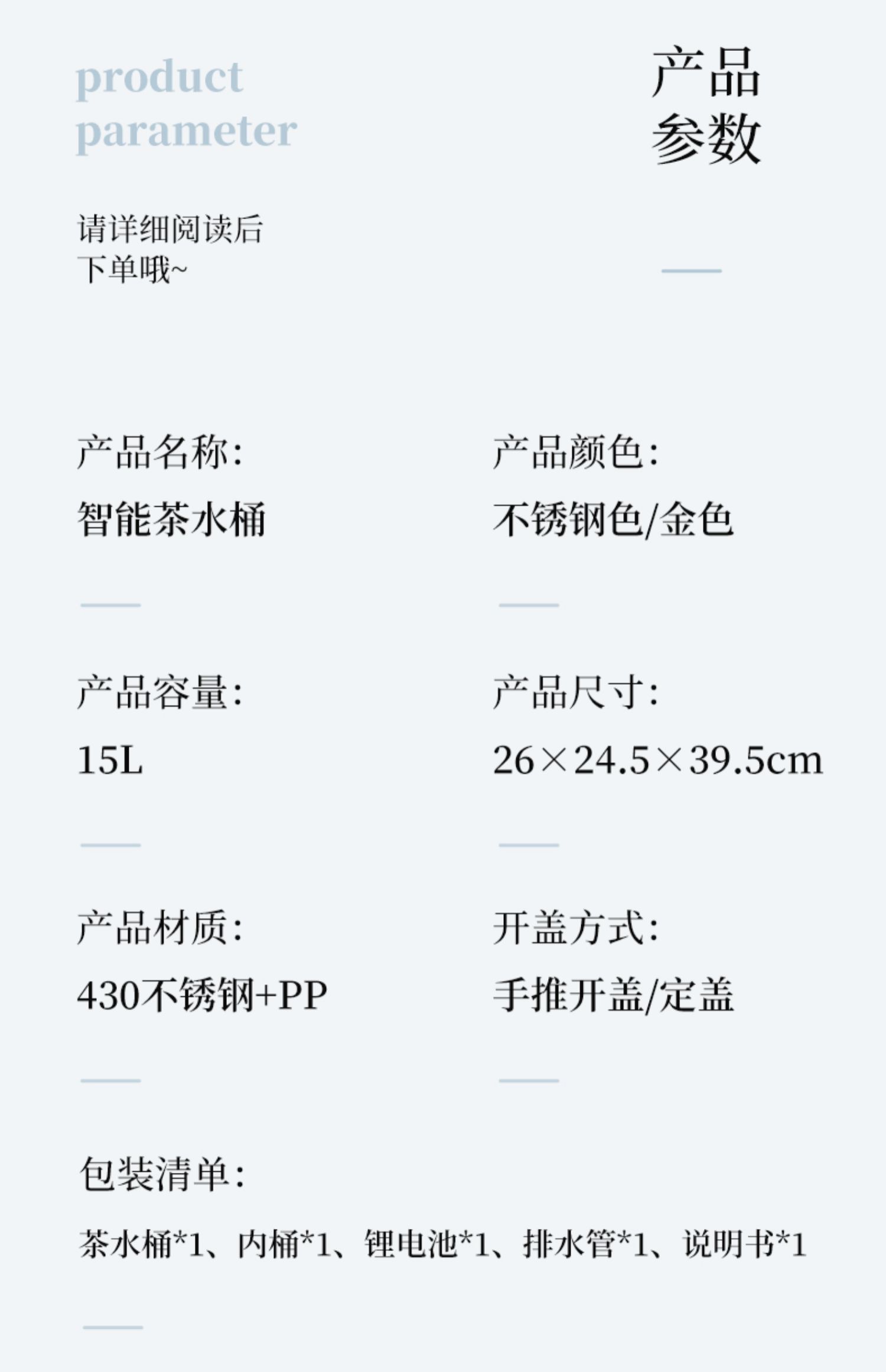 product
parameter

产品
参数

请详细阅读后
下单哦~

产品名称:
智能茶水桶

产品颜色:
不锈钢色/金色

产品容量:
15L

产品尺寸:
26×24.5×39.5cm

产品材质:
430不锈钢+PP

开盖方式:
手推开盖/定盖

包装清单:
茶水桶*1、内桶*1、锂电池*1、排水管*1、说明书*1