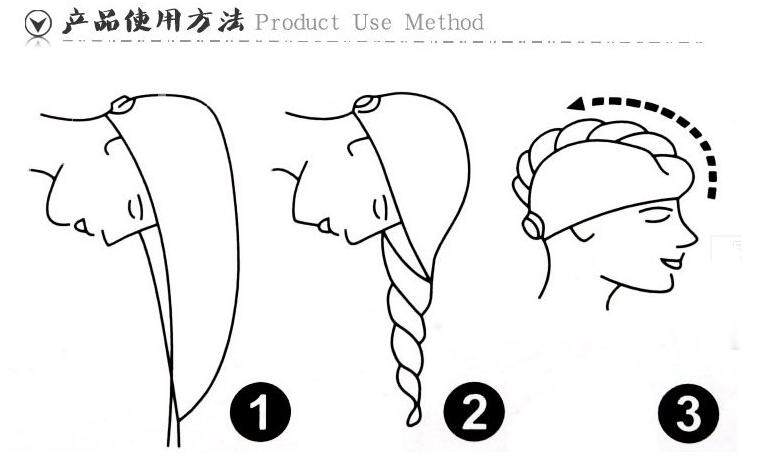 产品使用方法 Product Use Method

1

2

3