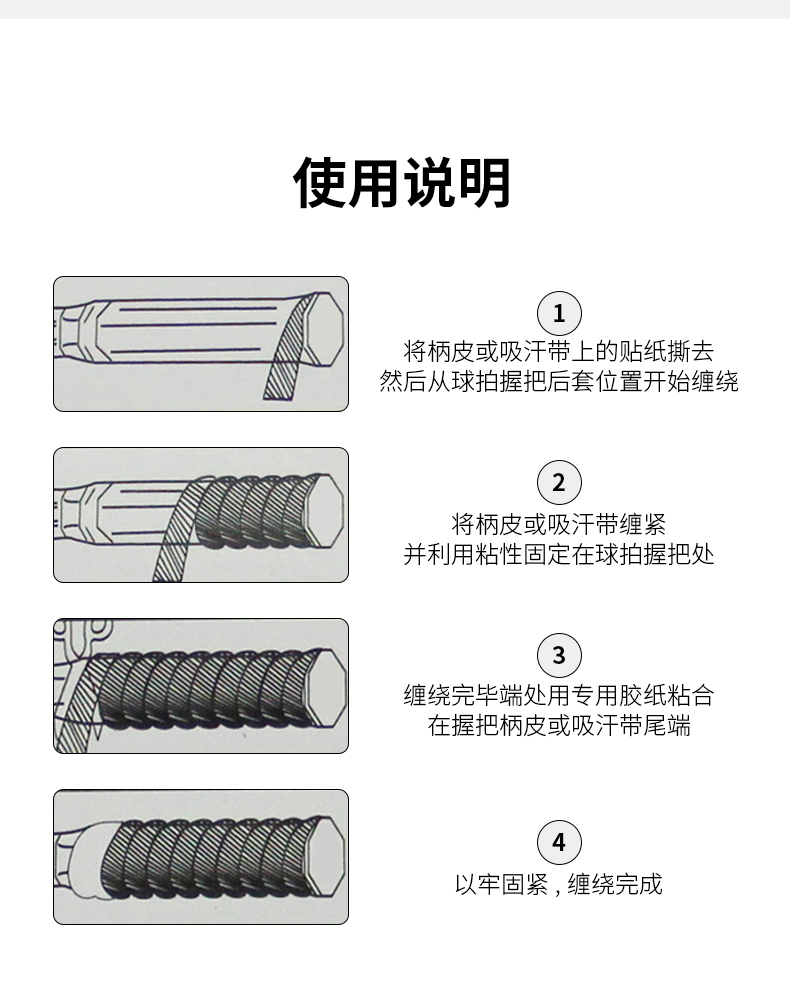 使用说明

1
将柄皮或吸汗带上的贴纸撕去
然后从球拍握把后套位置开始缠绕

2
将柄皮或吸汗带缠紧
并利用粘性固定在球拍握把处

3
缠绕完毕端处用专用胶纸粘合
在握把柄皮或吸汗带尾端

4
以牢固紧，缠绕完成