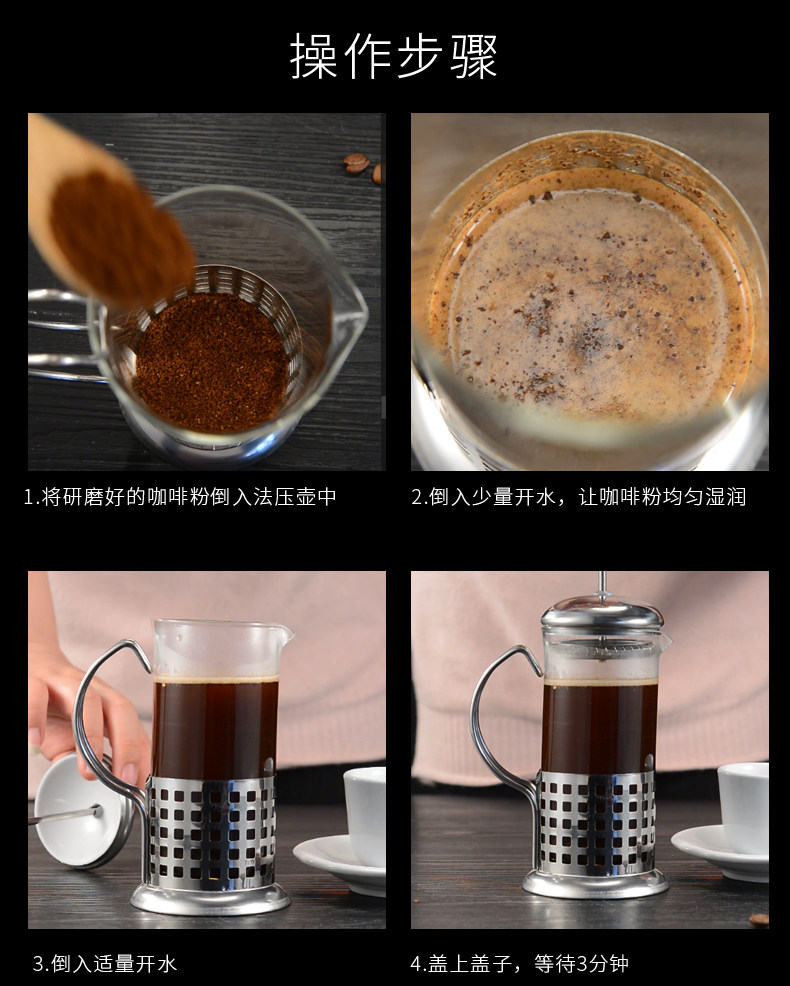 操作步骤

1.将研磨好的咖啡粉倒入法压壶中

2.倒入少量开水，让咖啡粉均匀湿润

3.倒入适量开水

4.盖上盖子，等待3分钟