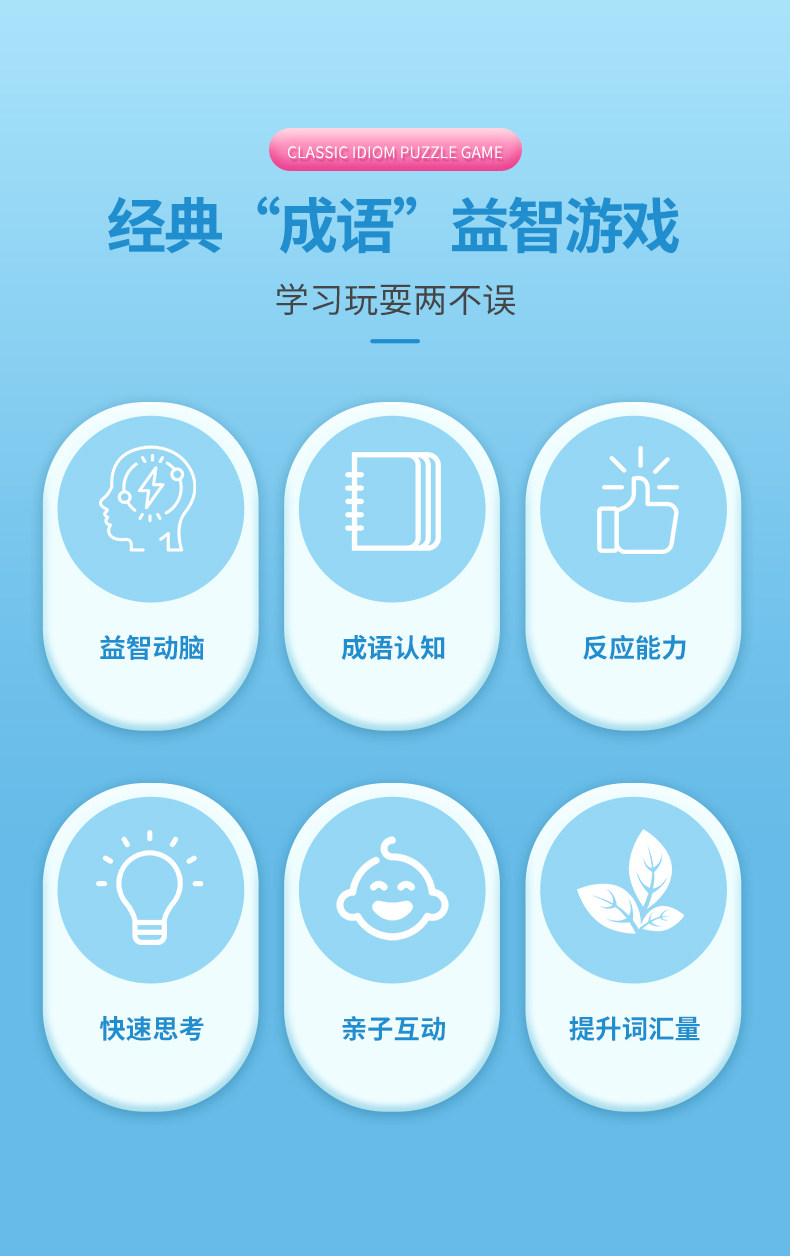 CLASSIC IDIOM PUZZLE GAME

经典“成语”益智游戏

学习玩耍两不误

益智动脑

成语认知

反应能力

快速思考

亲子互动

提升词汇量