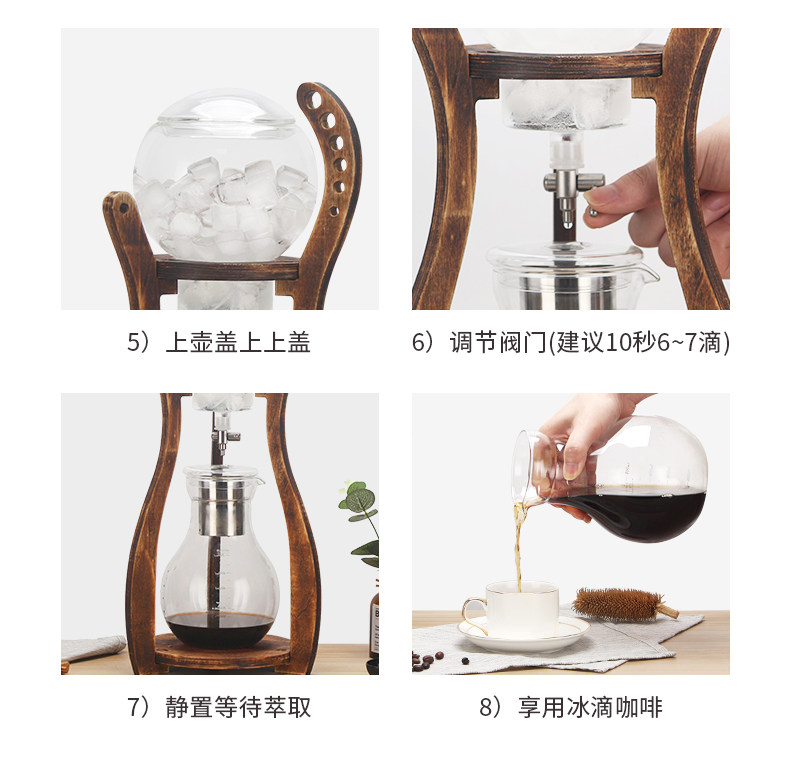 5）上壶盖上上盖

6）调节阀门(建议10秒6~7滴)

7）静置等待萃取

8）享用冰滴咖啡