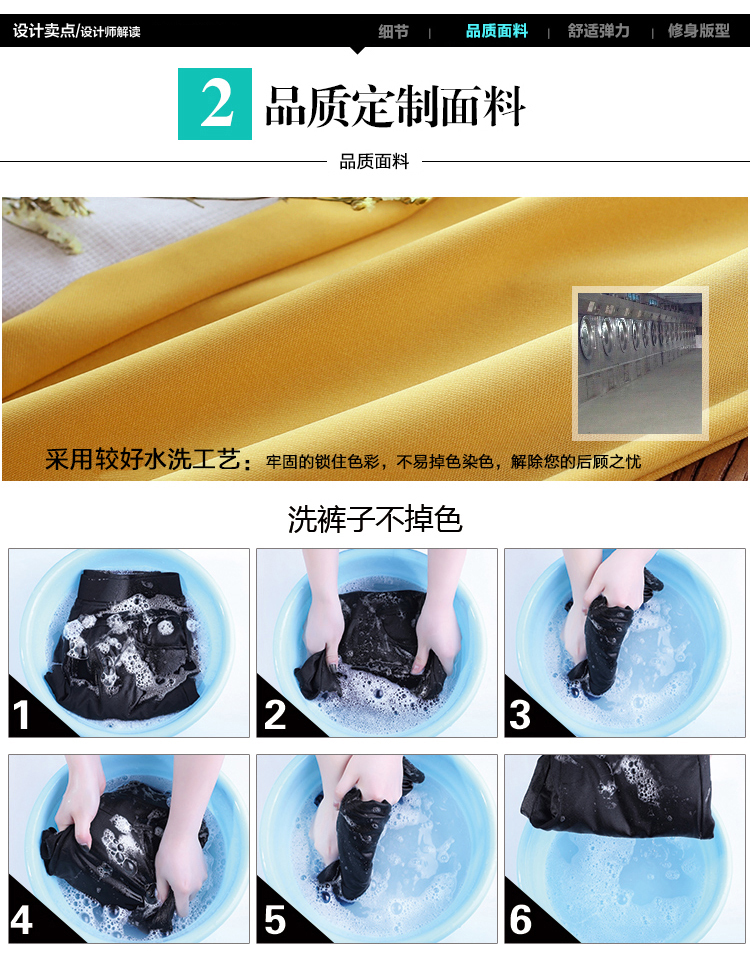 设计卖点/设计师解读

细节 | 品质面料 | 舒适弹力 | 修身版型

2 品质定制面料

品质面料

采用较好水洗工艺：牢固的锁住色彩，不易掉色染色，解除您的后顾之忧

洗裤子不掉色

1

2

3

4

5

6