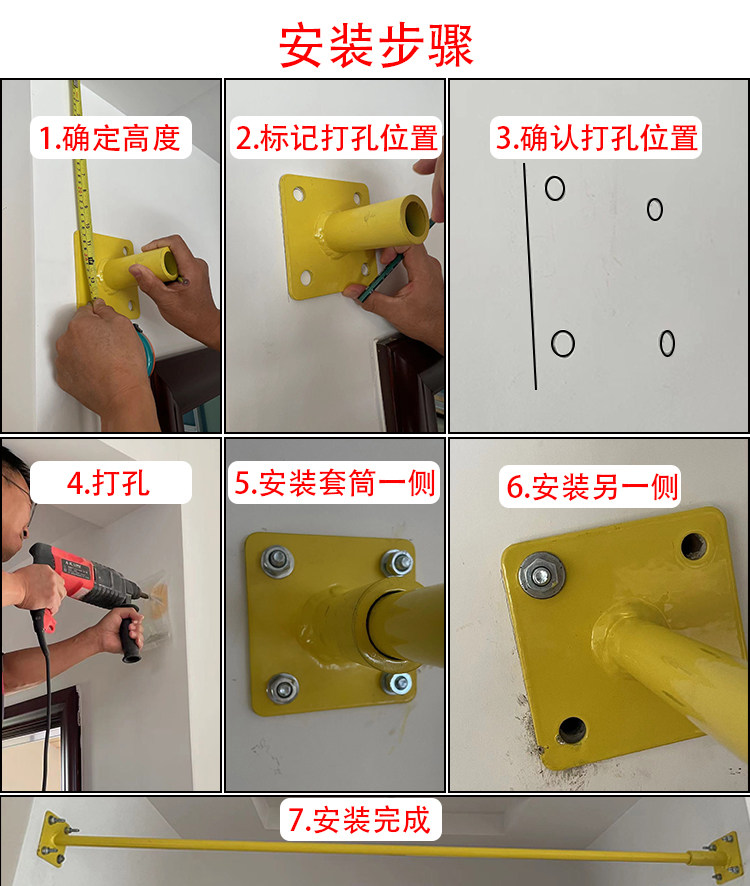 安装步骤

1.确定高度

2.标记打孔位置

3.确认打孔位置

4.打孔

5.安装套筒一侧

6.安装另一侧

7.安装完成