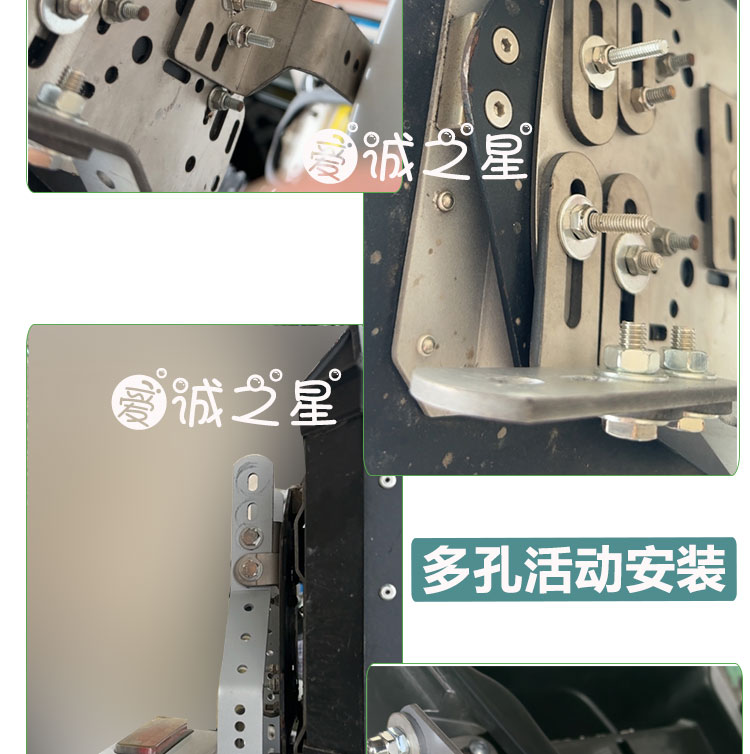 爱诚之星

爱诚之星

多孔活动安装