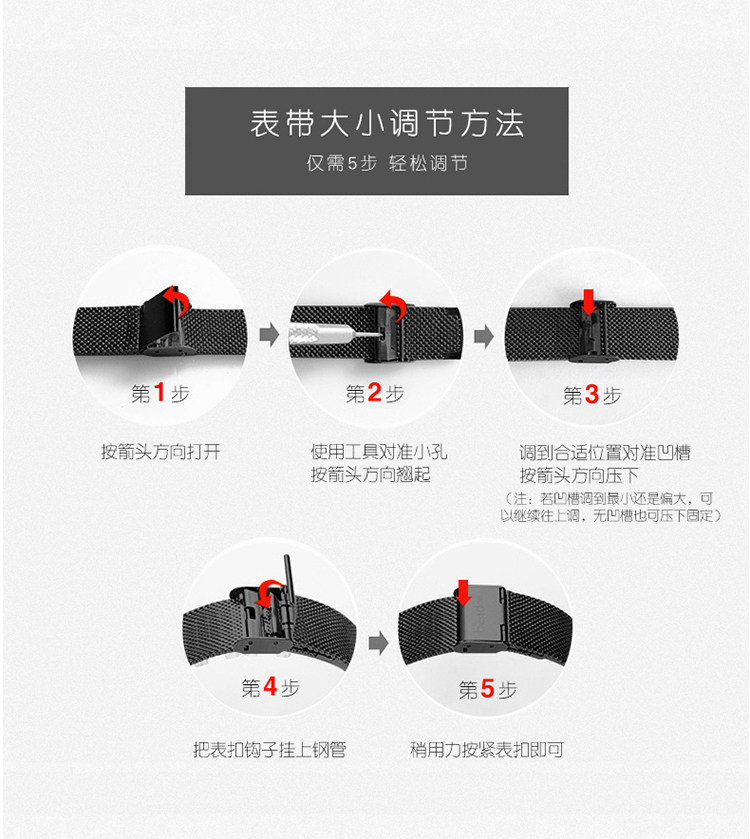 表带大小调节方法

仅需5步 轻松调节

第1步

按箭头方向打开

第2步

使用工具对准小孔
按箭头方向翘起

第3步

调到合适位置对准凹槽
按箭头方向压下

（注：若凹槽调到最小还是偏大，可以继续往上调，无凹槽也可压下固定）

第4步

把表扣钩子挂上钢管

第5步

稍用力按紧表扣即可